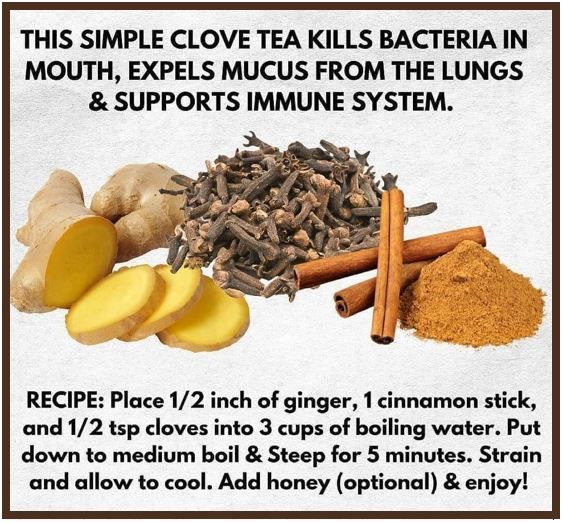 THIS SIMPLE CLOVE TEA KILLS BACTERIA IN MOUTH, EXPELS MUCUS FROM THE LUNGS & SUPPORTS IMMUNE SYSTEM.

RECIPE: Place 1/2 inch of ginger, 1 cinnamon stick, and 1/2 tsp cloves into 3 cups of boiling water. Put down to medium boil & Steep for 5 minutes. Strain and allow to cool. Add honey (optional) & enjoy!