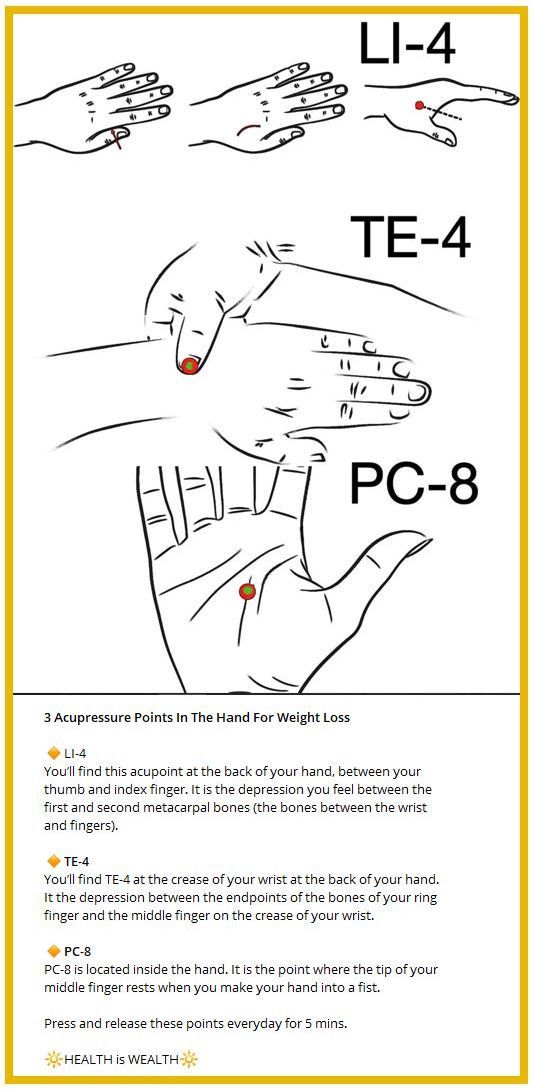 LI-4

TE-4

PC-8

3 Acupressure Points In The Hand For Weight Loss

🔶 LI-4
You'll find this acupoint at the back of your hand, between your thumb and index finger. It is the depression you feel between the first and second metacarpal bones (the bones between the wrist and fingers).

🔶 TE-4
You'll find TE-4 at the crease of your wrist at the back of your hand. It the depression between the endpoints of the bones of your ring finger and the middle finger on the crease of your wrist.

🔶 PC-8
PC-8 is located inside the hand. It is the point where the tip of your middle finger rests when you make your hand into a fist.

Press and release these points everyday for 5 mins.

🔆HEALTH is WEALTH🔆