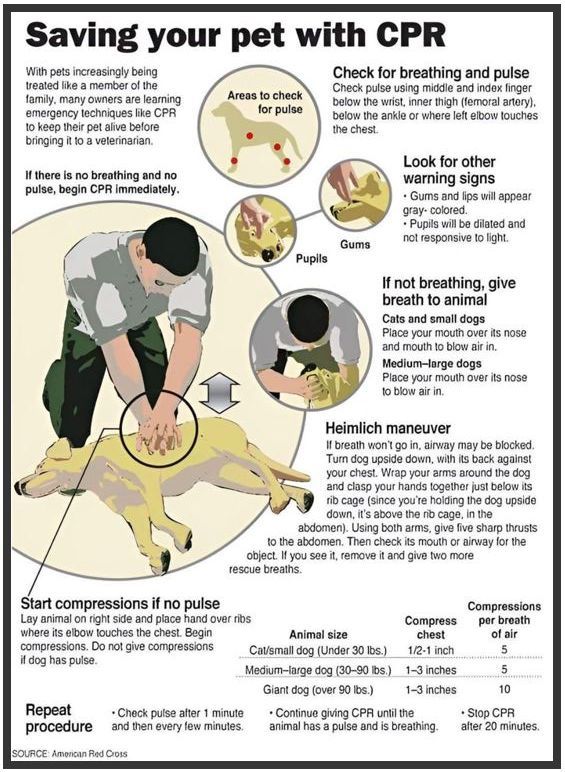 Saving your pet with CPR

With pets increasingly being treated like a member of the family, many owners are learning emergency techniques like CPR to keep their pet alive before bringing it to a veterinarian.

If there is no breathing and no pulse, begin CPR immediately.

Areas to check for pulse

Check for breathing and pulse
Check pulse using middle and index finger below the wrist, inner thigh (femoral artery), below the ankle or where left elbow touches the chest.

Look for other warning signs
• Gums and lips will appear gray- colored.
• Pupils will be dilated and not responsive to light.

Pupils

Gums

If not breathing, give breath to animal
Cats and small dogs
Place your mouth over its nose and mouth to blow air in.
Medium–large dogs
Place your mouth over its nose to blow air in.

Heimlich maneuver
If breath won't go in, airway may be blocked. Turn dog upside down, with its back against your chest. Wrap your arms around the dog and clasp your hands together just below its rib cage (since you're holding the dog upside down, it's above the rib cage, in the abdomen). Using both arms, give five sharp thrusts to the abdomen. Then check its mouth or airway for the object. If you see it, remove it and give two more rescue breaths.

Start compressions if no pulse
Lay animal on right side and place hand over ribs where its elbow touches the chest. Begin compressions. Do not give compressions if dog has pulse.

| Animal size | Compress chest | Compressions per breath of air |
|---|---|---|
| Cat/small dog (Under 30 lbs.) | 1/2-1 inch | 5 |
| Medium–large dog (30–90 lbs.) | 1–3 inches | 5 |
| Giant dog (over 90 lbs.) | 1–3 inches | 10 |

Repeat procedure
• Check pulse after 1 minute and then every few minutes.
• Continue giving CPR until the animal has a pulse and is breathing.
• Stop CPR after 20 minutes.

SOURCE: American Red Cross