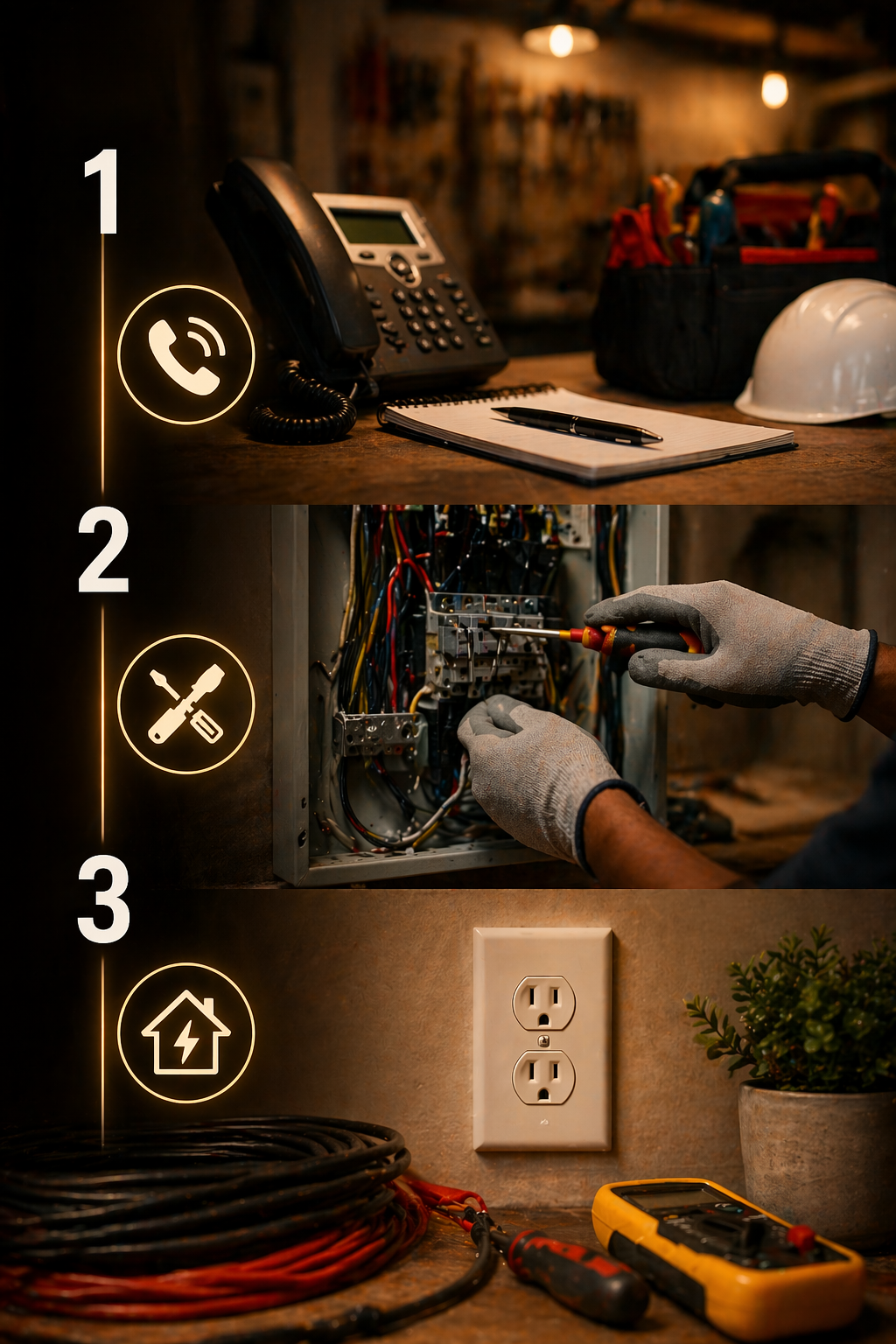 1

2

3