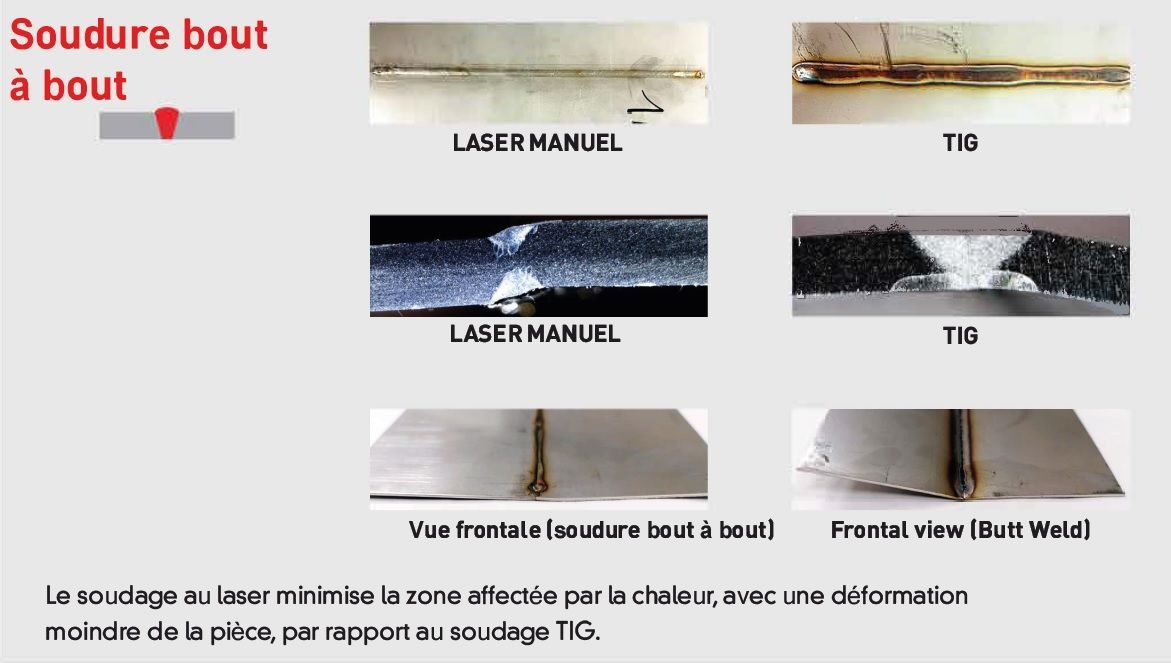 Soudure bout à bout

LASER MANUEL

TIG

LASER MANUEL

TIG

Vue frontale (soudure bout à bout)

Frontal view (Butt Weld)

Le soudage au laser minimise la zone affectée par la chaleur, avec une déformation moindre de la pièce, par rapport au soudage TIG.