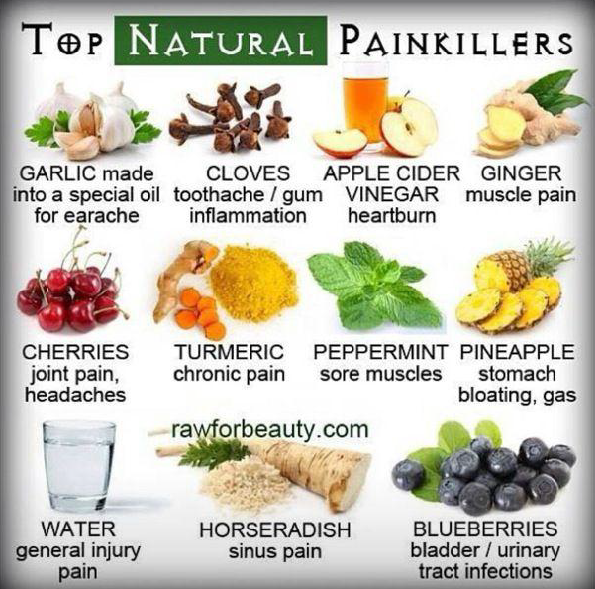 TOP NATURAL PAINKILLERS

GARLIC made into a special oil for earache

CLOVES toothache / gum inflammation

APPLE CIDER VINEGAR heartburn

GINGER muscle pain

CHERRIES joint pain, headaches

TURMERIC chronic pain

PEPPERMINT sore muscles

PINEAPPLE stomach bloating, gas

rawforbeauty.com

WATER general injury pain

HORSERADISH sinus pain

BLUEBERRIES bladder / urinary tract infections