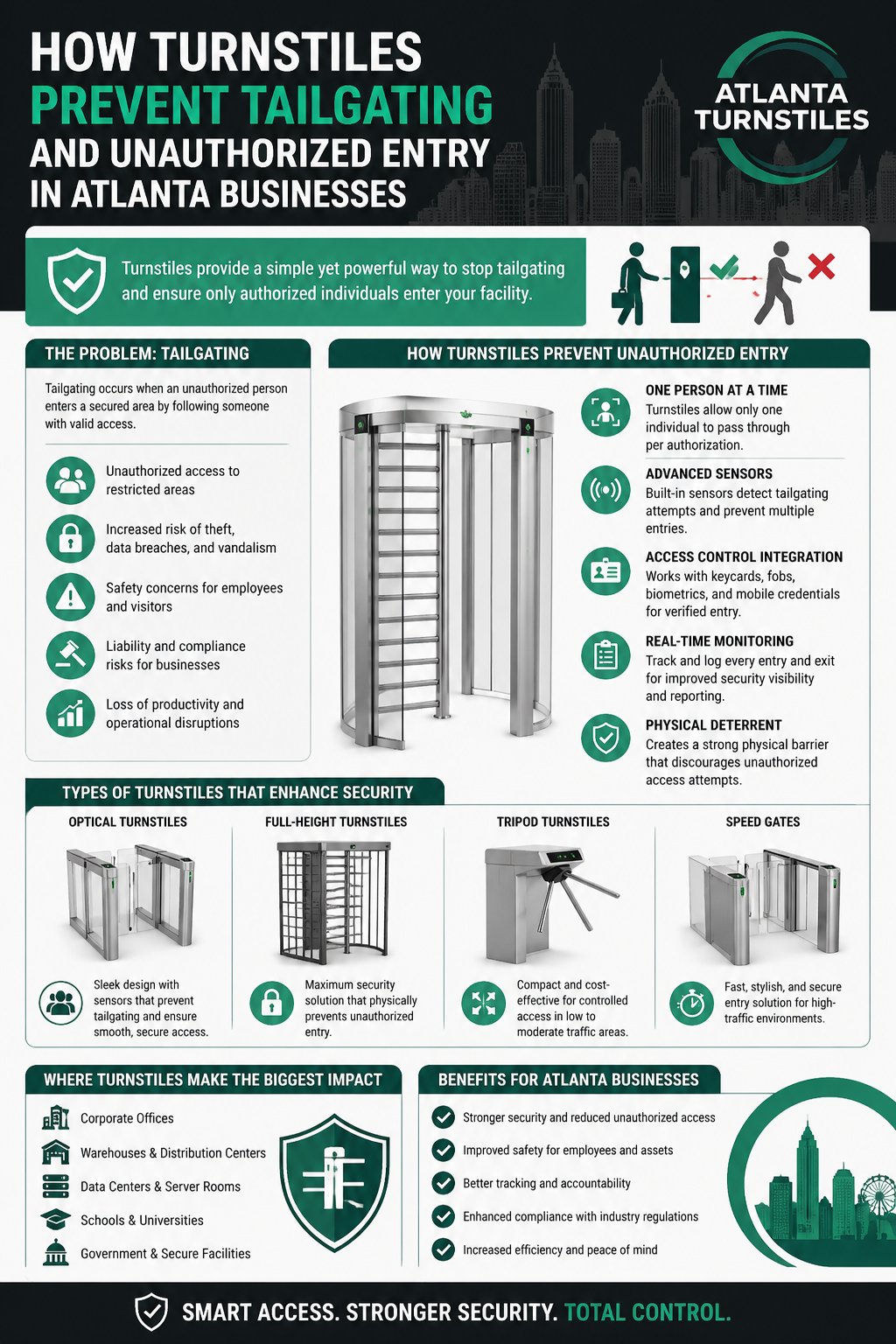 HOW TURNSTILES
PREVENT TAILGATING
AND UNAUTHORIZED ENTRY
IN ATLANTA BUSINESSES

ATLANTA TURNSTILES

Turnstiles provide a simple yet powerful way to stop tailgating and ensure only authorized individuals enter your facility.

THE PROBLEM: TAILGATING

Tailgating occurs when an unauthorized person enters a secured area by following someone with valid access.

Unauthorized access to restricted areas

Increased risk of theft, data breaches, and vandalism

Safety concerns for employees and visitors

Liability and compliance risks for businesses

Loss of productivity and operational disruptions

HOW TURNSTILES PREVENT UNAUTHORIZED ENTRY

ONE PERSON AT A TIME
Turnstiles allow only one individual to pass through per authorization.

ADVANCED SENSORS
Built-in sensors detect tailgating attempts and prevent multiple entries.

ACCESS CONTROL INTEGRATION
Works with keycards, fobs, biometrics, and mobile credentials for verified entry.

REAL-TIME MONITORING
Track and log every entry and exit for improved security visibility and reporting.

PHYSICAL DETERRENT
Creates a strong physical barrier that discourages unauthorized access attempts.

TYPES OF TURNSTILES THAT ENHANCE SECURITY

OPTICAL TURNSTILES
Sleek design with sensors that prevent tailgating and ensure smooth, secure access.

FULL-HEIGHT TURNSTILES
Maximum security solution that physically prevents unauthorized entry.

TRIPOD TURNSTILES
Compact and cost-effective for controlled access in low to moderate traffic areas.

SPEED GATES
Fast, stylish, and secure entry solution for high-traffic environments.

WHERE TURNSTILES MAKE THE BIGGEST IMPACT

Corporate Offices
Warehouses & Distribution Centers
Data Centers & Server Rooms
Schools & Universities
Government & Secure Facilities

BENEFITS FOR ATLANTA BUSINESSES

Stronger security and reduced unauthorized access
Improved safety for employees and assets
Better tracking and accountability
Enhanced compliance with industry regulations
Increased efficiency and peace of mind

SMART ACCESS. STRONGER SECURITY. TOTAL CONTROL.