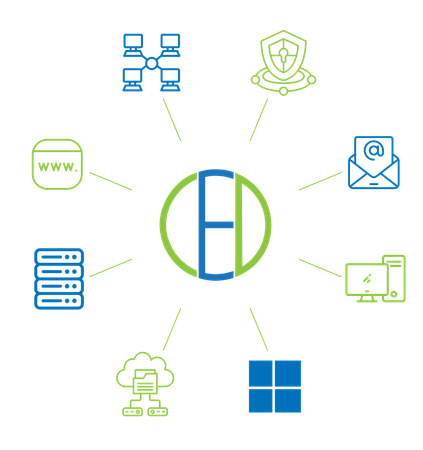 www.

@

CED