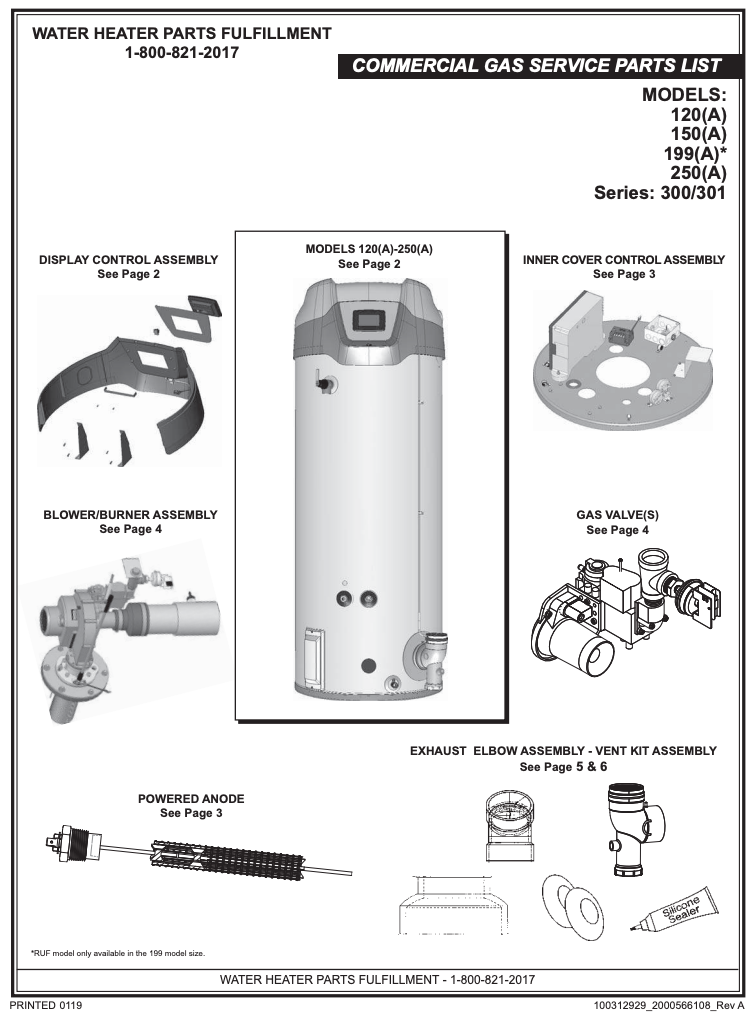 WATER HEATER PARTS FULFILLMENT
1-800-821-2017

COMMERCIAL GAS SERVICE PARTS LIST

MODELS:
120(A)
150(A)
199(A)*
250(A)
Series: 300/301

DISPLAY CONTROL ASSEMBLY
See Page 2

MODELS 120(A)-250(A)
See Page 2

INNER COVER CONTROL ASSEMBLY
See Page 3

BLOWER/BURNER ASSEMBLY
See Page 4

GAS VALVE(S)
See Page 4

EXHAUST ELBOW ASSEMBLY - VENT KIT ASSEMBLY
See Page 5 & 6

POWERED ANODE
See Page 3

Silicone Sealer

*RUF model only available in the 199 model size.

WATER HEATER PARTS FULFILLMENT - 1-800-821-2017

PRINTED 0119

100312929_2000566108_Rev A