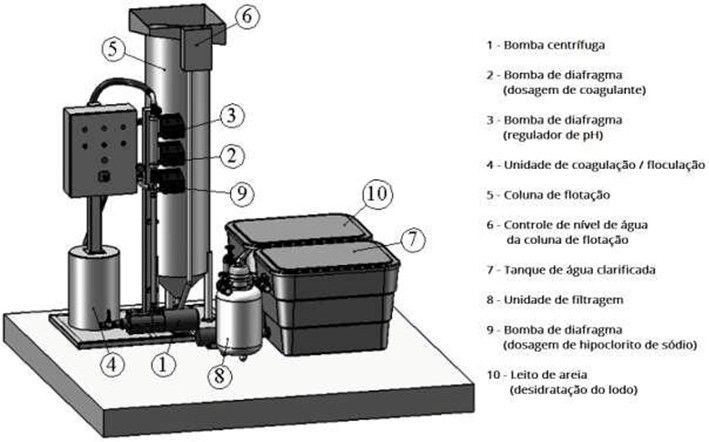 6

5

3

2

9

10

7

4

1

8

1 - Bomba centrífuga

2 - Bomba de diafragma (dosagem de coagulante)

3 - Bomba de diafragma (regulador de pH)

4 - Unidade de coagulação / floculação

5 - Coluna de flotação

6 - Controle de nível de água da coluna de flotação

7 - Tanque de água clarificada

8 - Unidade de filtragem

9 - Bomba de diafragma (dosagem de hipoclorito de sódio)

10 - Leito de areia (desidratação do lodo)