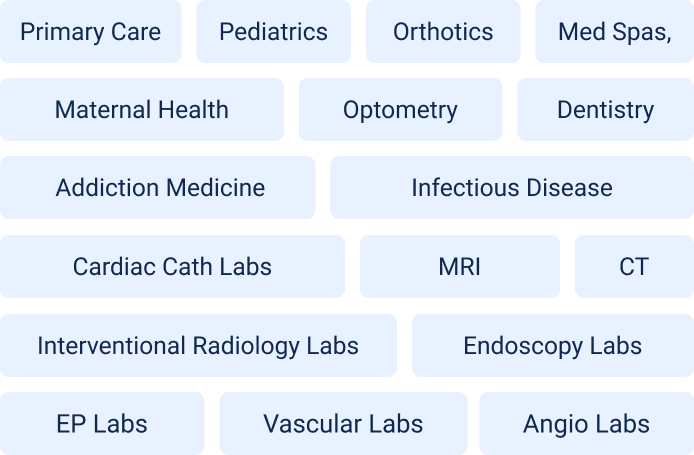 Primary Care
Pediatrics
Orthotics
Med Spas,
Maternal Health
Optometry
Dentistry
Addiction Medicine
Infectious Disease
Cardiac Cath Labs
MRI
CT
Interventional Radiology Labs
Endoscopy Labs
EP Labs
Vascular Labs
Angio Labs