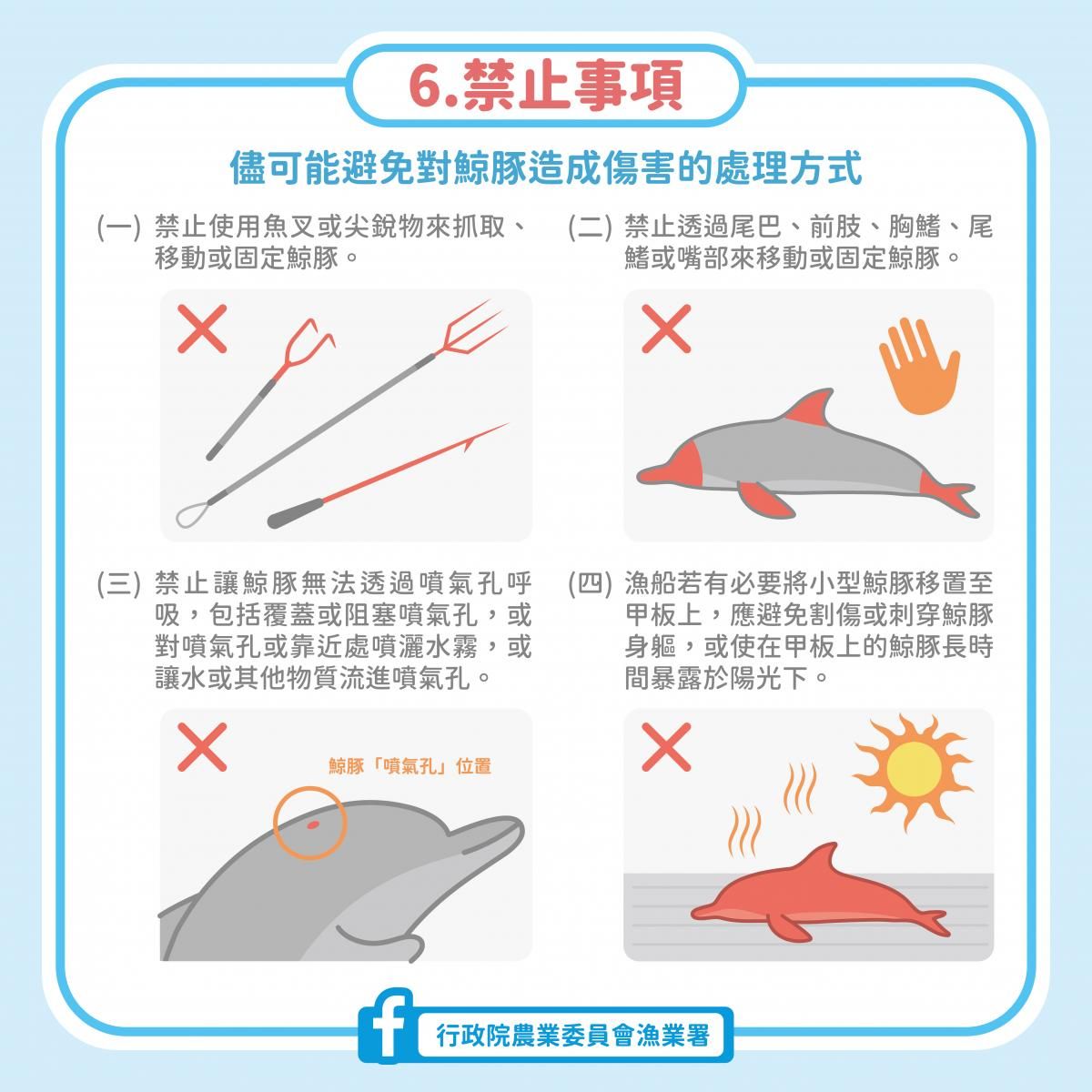 6.禁止事項

儘可能避免對鯨豚造成傷害的處理方式

(一) 禁止使用魚叉或尖銳物來抓取、移動或固定鯨豚。

(二) 禁止透過尾巴、前肢、胸鰭、尾鰭或嘴部來移動或固定鯨豚。

(三) 禁止讓鯨豚無法透過噴氣孔呼吸，包括覆蓋或阻塞噴氣孔，或對噴氣孔或靠近處噴灑水霧，或讓水或其他物質流進噴氣孔。

鯨豚「噴氣孔」位置

(四) 漁船若有必要將小型鯨豚移置至甲板上，應避免割傷或刺穿鯨豚身軀，或使在甲板上的鯨豚長時間暴露於陽光下。

f 行政院農業委員會漁業署