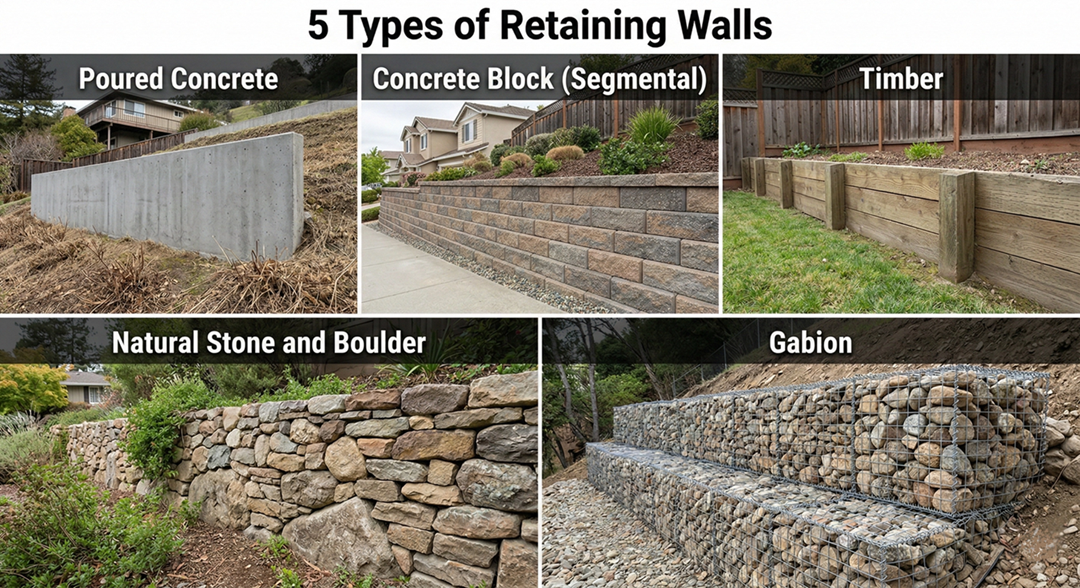 5 Types of Retaining Walls

Poured Concrete

Concrete Block (Segmental)

Timber

Natural Stone and Boulder

Gabion