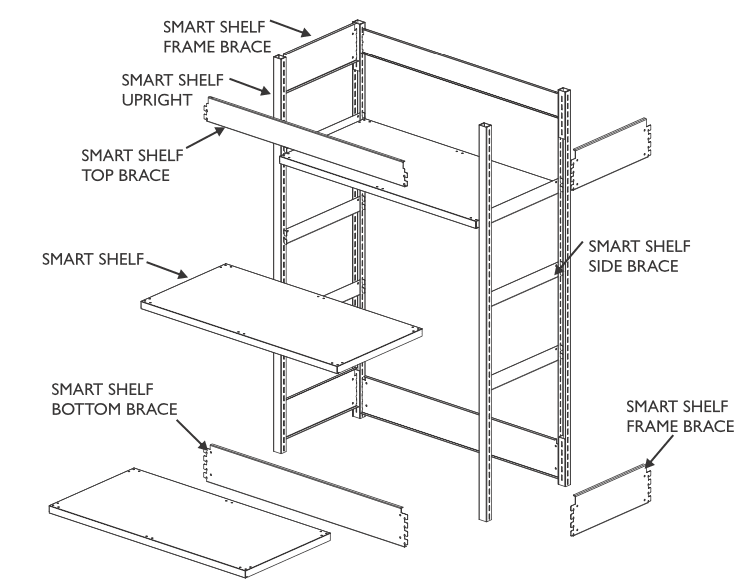 SMART SHELF
FRAME BRACE

SMART SHELF
UPRIGHT

SMART SHELF
TOP BRACE

SMART SHELF

SMART SHELF
SIDE BRACE

SMART SHELF
BOTTOM BRACE

SMART SHELF
FRAME BRACE