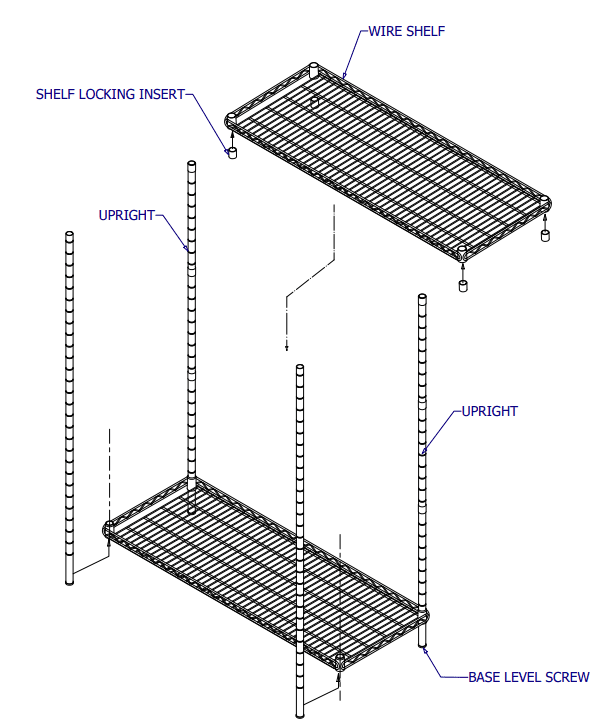 WIRE SHELF
SHELF LOCKING INSERT
UPRIGHT
UPRIGHT
BASE LEVEL SCREW