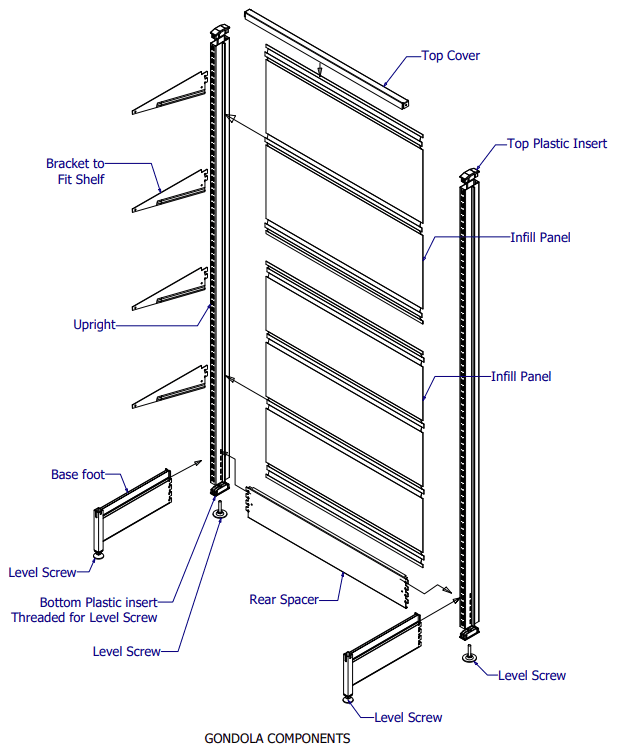 Top Cover

Top Plastic Insert

Bracket to Fit Shelf

Infill Panel

Upright

Infill Panel

Base foot

Level Screw

Bottom Plastic insert Threaded for Level Screw

Rear Spacer

Level Screw

Level Screw

Level Screw

GONDOLA COMPONENTS