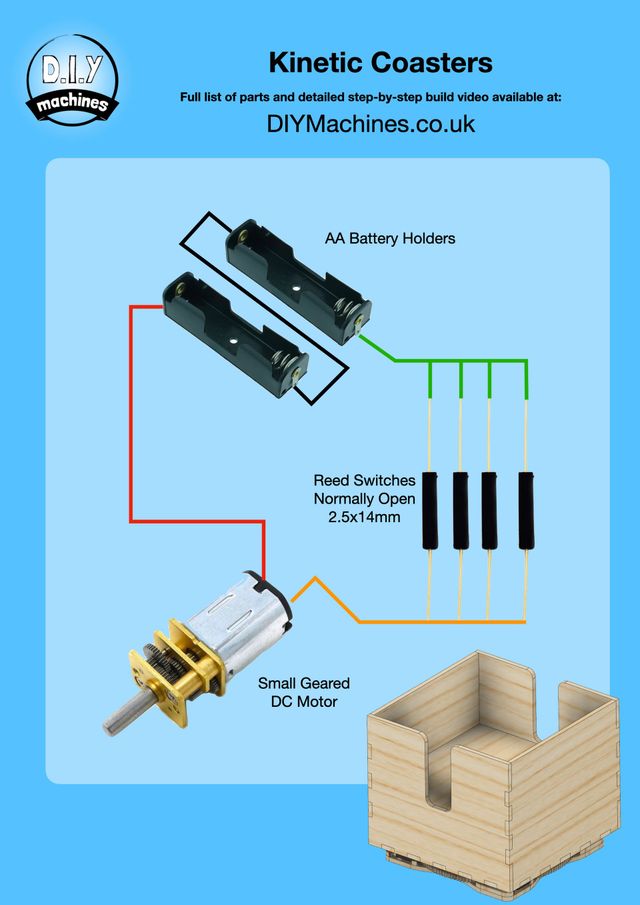 D.I.Y
machines

Kinetic Coasters

Full list of parts and detailed step-by-step build video available at:

DIYMachines.co.uk

AA Battery Holders

Reed Switches
Normally Open
2.5x14mm

Small Geared
DC Motor