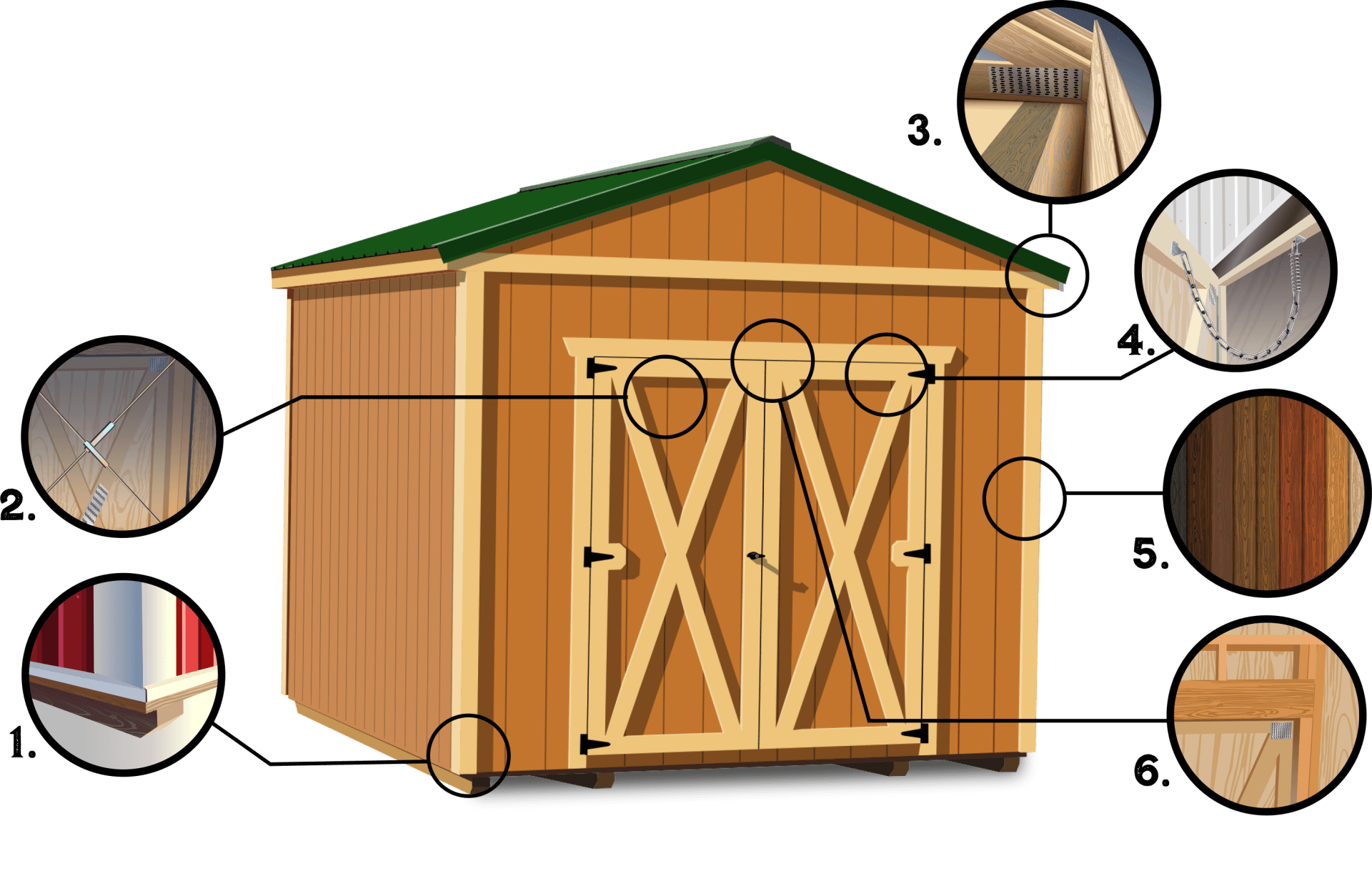 3.

4.

2.

5.

1.

6.