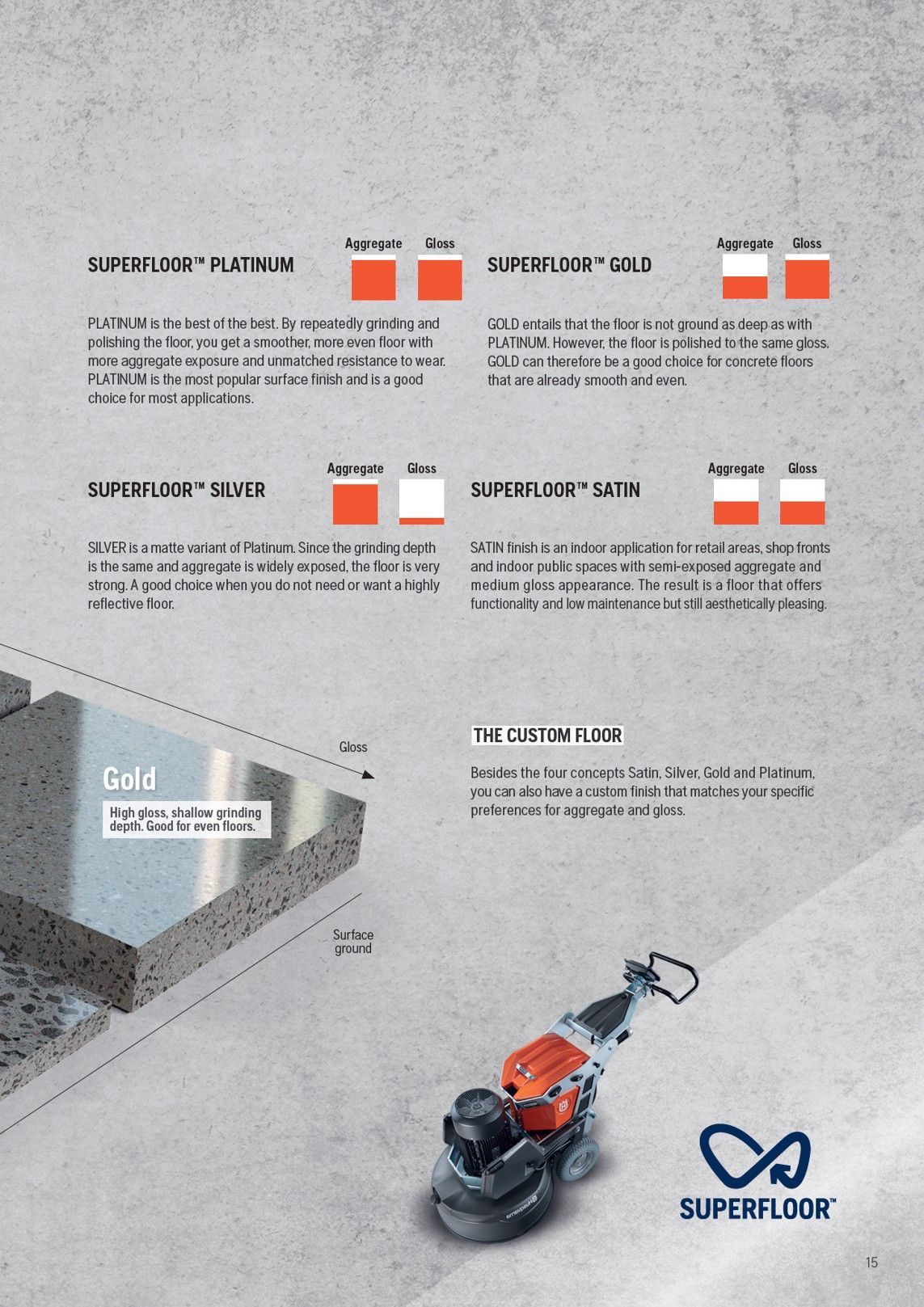 SUPERFLOOR™ PLATINUM

Aggregate Gloss

PLATINUM is the best of the best. By repeatedly grinding and polishing the floor, you get a smoother, more even floor with more aggregate exposure and unmatched resistance to wear. PLATINUM is the most popular surface finish and is a good choice for most applications.

SUPERFLOOR™ GOLD

Aggregate Gloss

GOLD entails that the floor is not ground as deep as with PLATINUM. However, the floor is polished to the same gloss. GOLD can therefore be a good choice for concrete floors that are already smooth and even.

SUPERFLOOR™ SILVER

Aggregate Gloss

SILVER is a matte variant of Platinum. Since the grinding depth is the same and aggregate is widely exposed, the floor is very strong. A good choice when you do not need or want a highly reflective floor.

SUPERFLOOR™ SATIN

Aggregate Gloss

SATIN finish is an indoor application for retail areas, shop fronts and indoor public spaces with semi-exposed aggregate and medium gloss appearance. The result is a floor that offers functionality and low maintenance but still aesthetically pleasing.

Gloss

Gold

High gloss, shallow grinding depth. Good for even floors.

Surface ground

THE CUSTOM FLOOR

Besides the four concepts Satin, Silver, Gold and Platinum, you can also have a custom finish that matches your specific preferences for aggregate and gloss.

SUPERFLOOR™

15