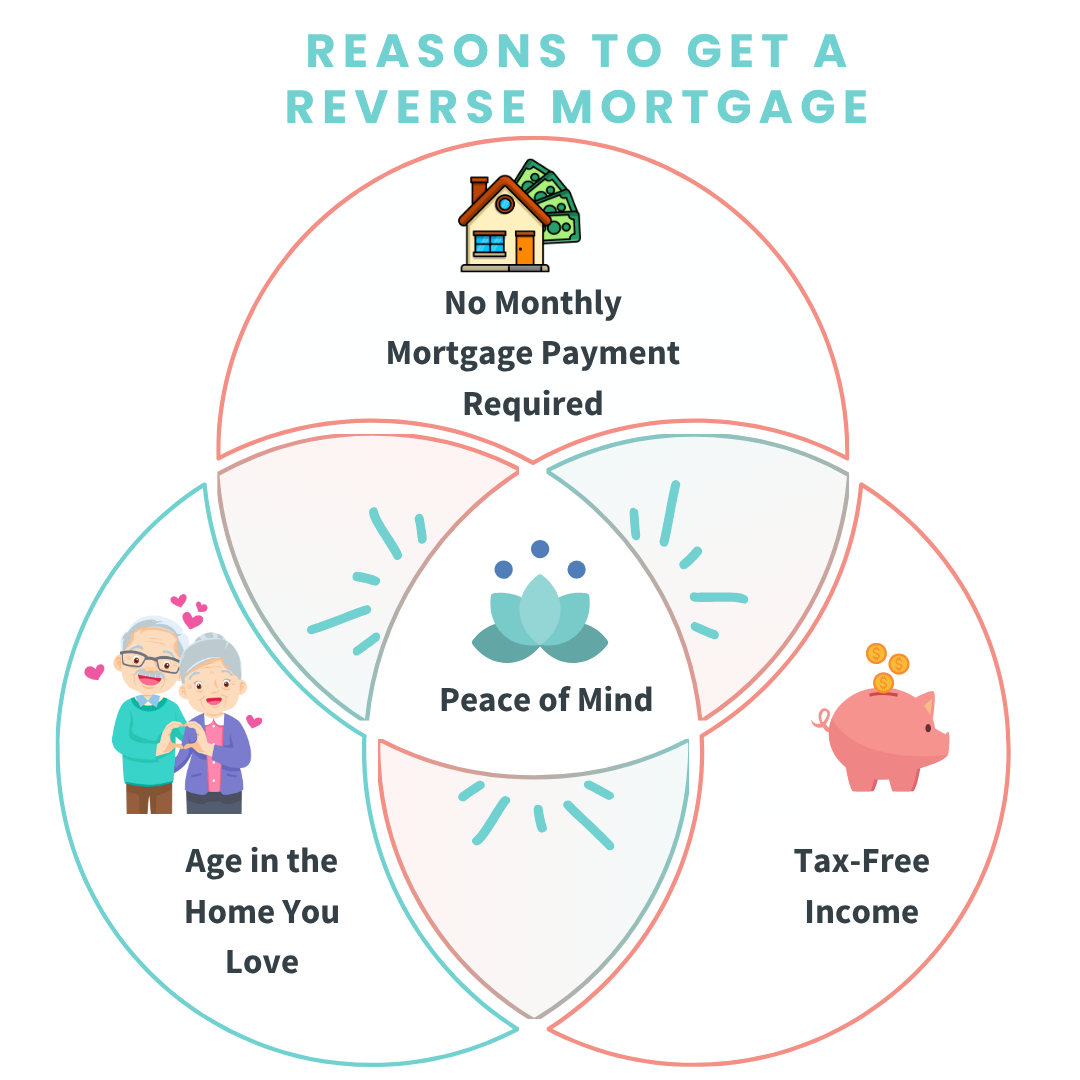 REASONS TO GET A REVERSE MORTGAGE

No Monthly Mortgage Payment Required

Peace of Mind

Age in the Home You Love

Tax-Free Income