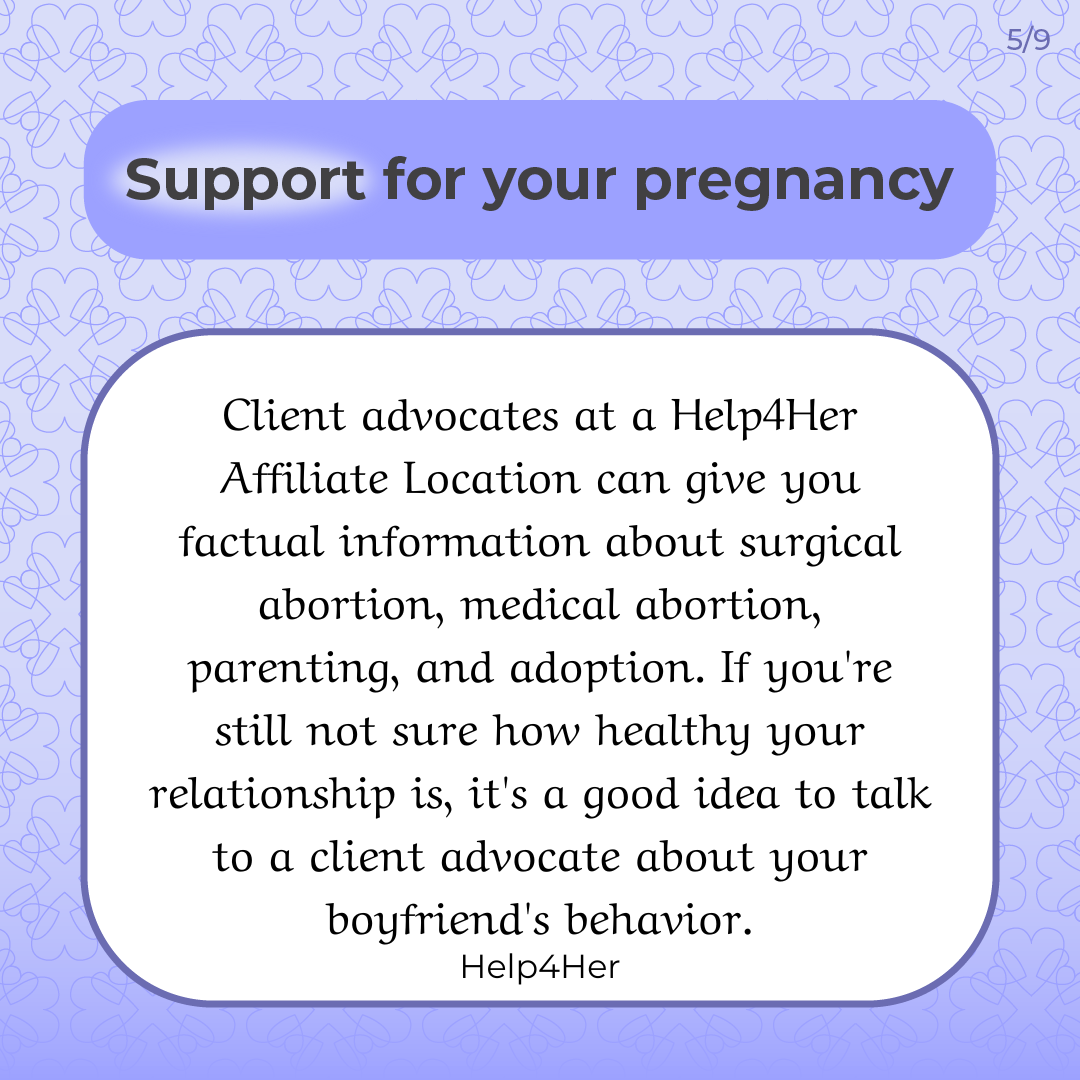 5/9

Support for your pregnancy

Client advocates at a Help4Her Affiliate Location can give you factual information about surgical abortion, medical abortion, parenting, and adoption. If you're still not sure how healthy your relationship is, it's a good idea to talk to a client advocate about your boyfriend's behavior.

Help4Her