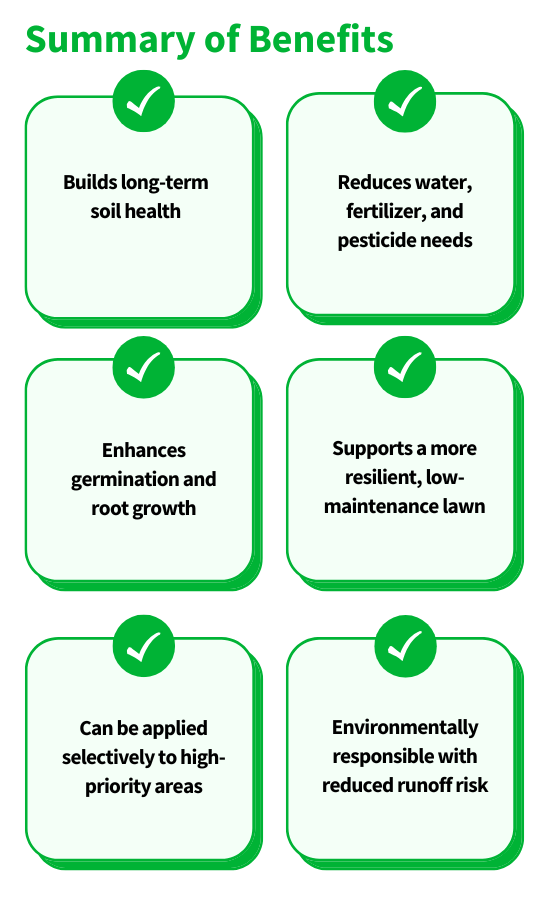 Summary of Benefits

Builds long-term soil health

Reduces water, fertilizer, and pesticide needs

Enhances germination and root growth

Supports a more resilient, low-maintenance lawn

Can be applied selectively to high-priority areas

Environmentally responsible with reduced runoff risk