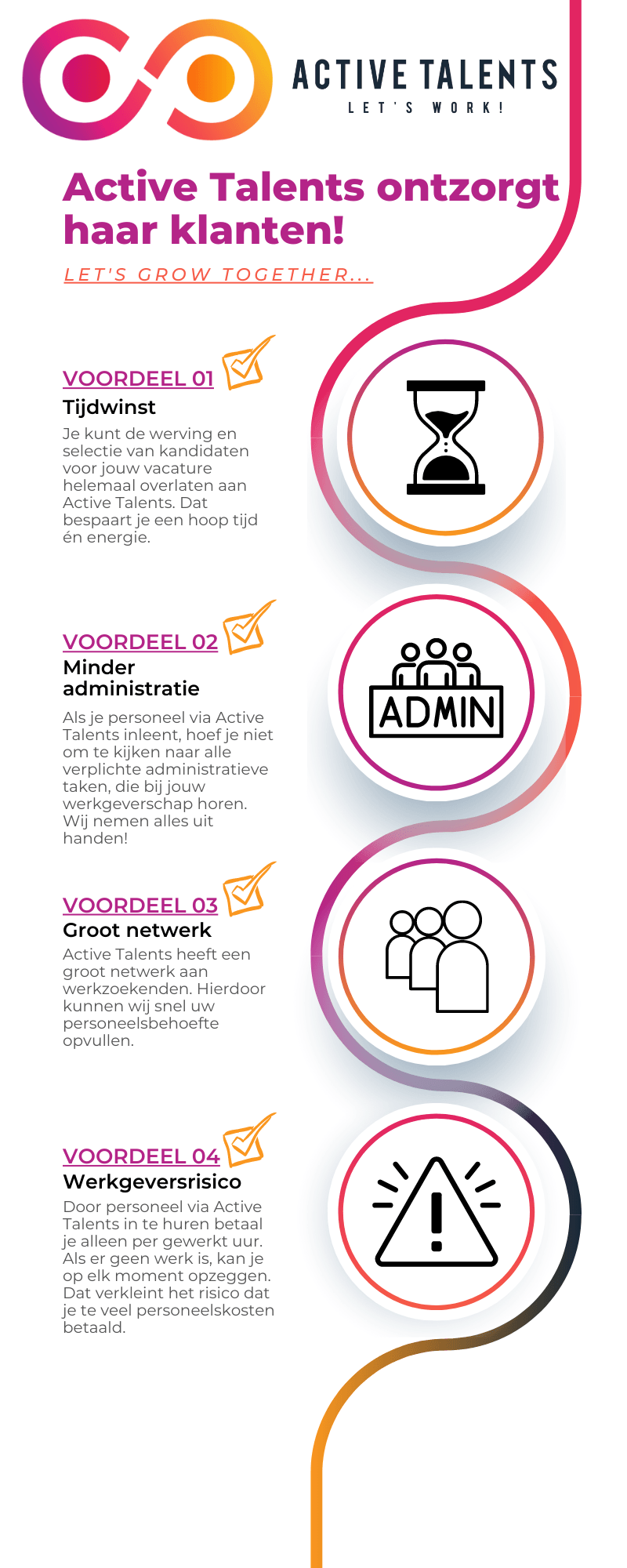 ACTIVE TALENTS
LET'S WORK!

Active Talents ontzorgt haar klanten!

LET'S GROW TOGETHER...

VOORDEEL 01
Tijdwinst
Je kunt de werving en selectie van kandidaten voor jouw vacature helemaal overlaten aan Active Talents. Dat bespaart je een hoop tijd én energie.

VOORDEEL 02
Minder administratie
Als je personeel via Active Talents inleent, hoef je niet om te kijken naar alle verplichte administratieve taken, die bij jouw werkgeverschap horen. Wij nemen alles uit handen!

ADMIN

VOORDEEL 03
Groot netwerk
Active Talents heeft een groot netwerk aan werkzoekenden. Hierdoor kunnen wij snel uw personeelsbehoefte opvullen.

VOORDEEL 04
Werkgeversrisico
Door personeel via Active Talents in te huren betaal je alleen per gewerkt uur. Als er geen werk is, kan je op elk moment opzeggen. Dat verkleint het risico dat je te veel personeelskosten betaald.