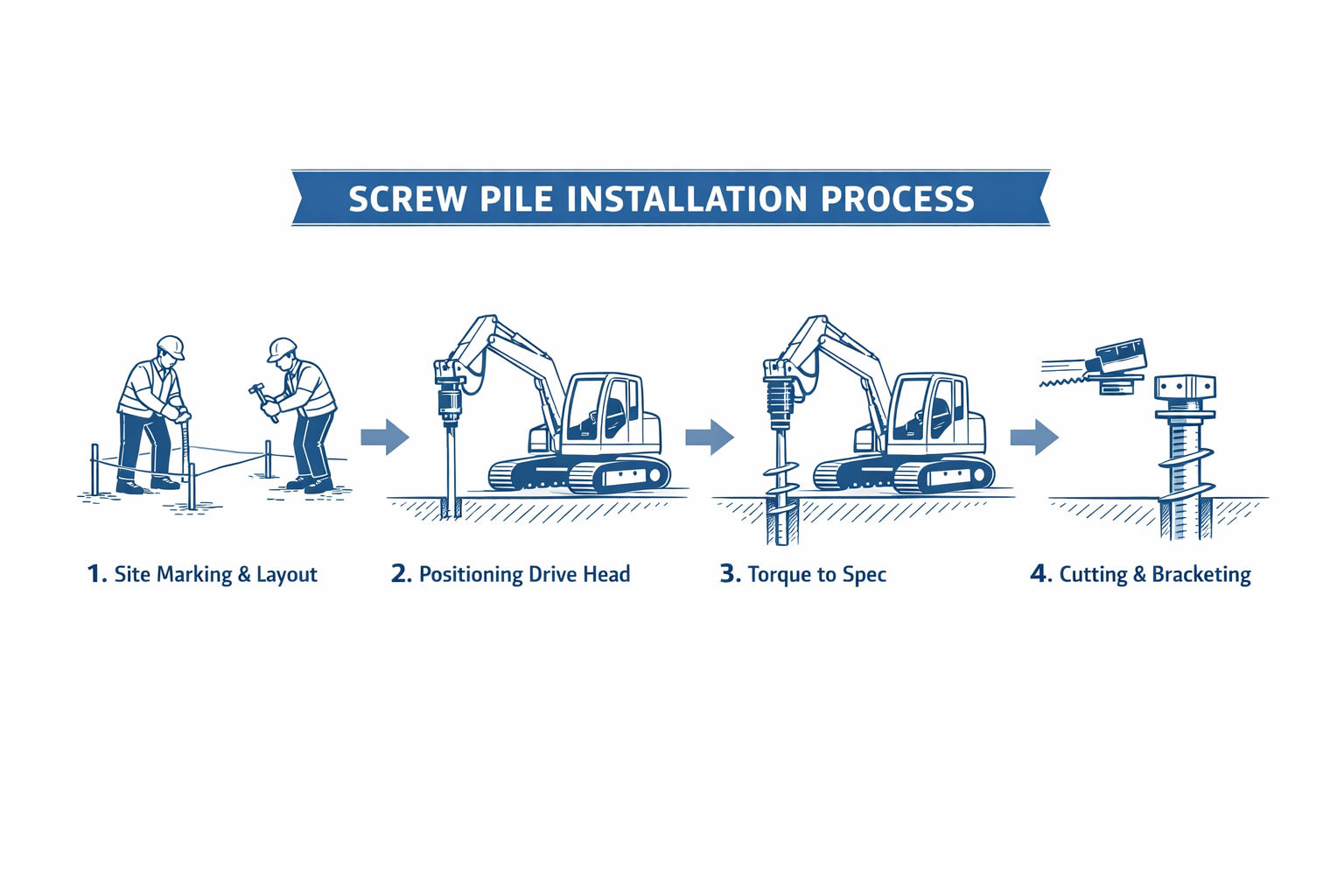 SCREW PILE INSTALLATION PROCESS

1. Site Marking & Layout

2. Positioning Drive Head

3. Torque to Spec

4. Cutting & Bracketing