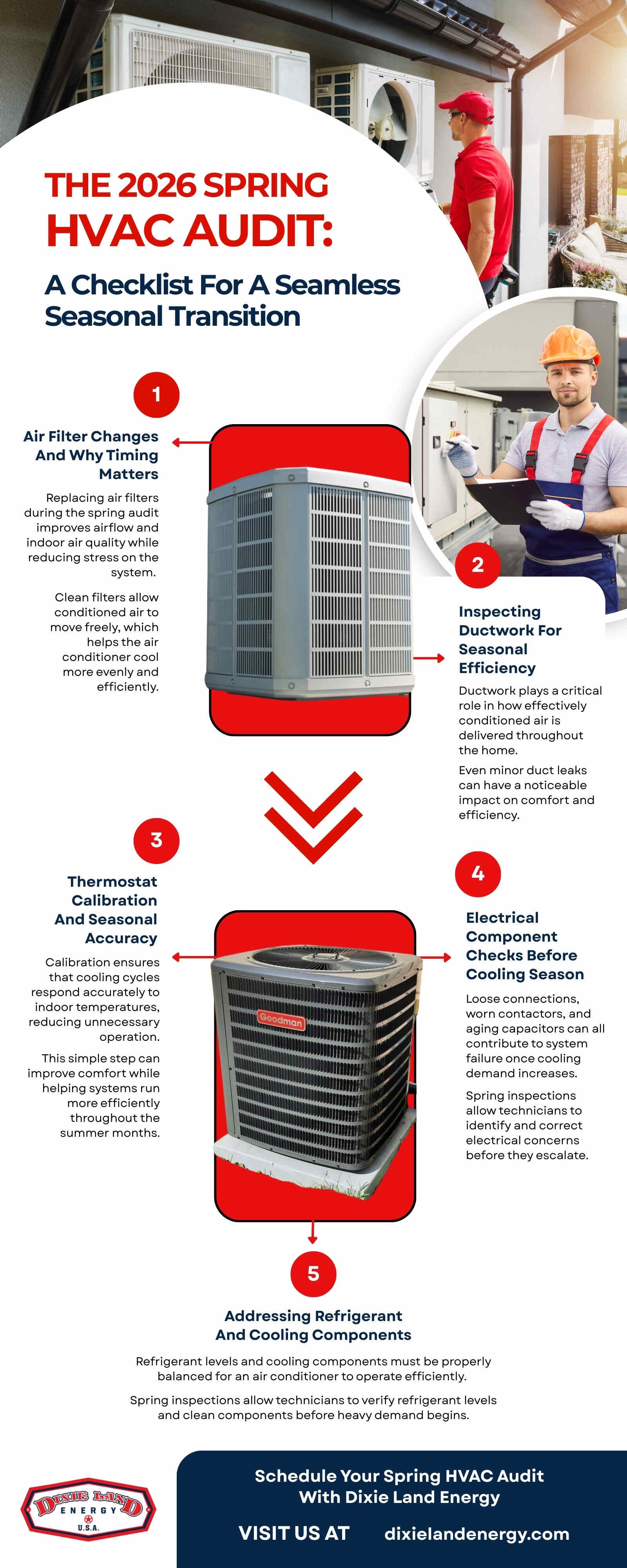 THE 2026 SPRING HVAC AUDIT:

A Checklist For A Seamless Seasonal Transition

1

Air Filter Changes And Why Timing Matters

Replacing air filters during the spring audit improves airflow and indoor air quality while reducing stress on the system.

Clean filters allow conditioned air to move freely, which helps the air conditioner cool more evenly and efficiently.

2

Inspecting Ductwork For Seasonal Efficiency

Ductwork plays a critical role in how effectively conditioned air is delivered throughout the home.

Even minor duct leaks can have a noticeable impact on comfort and efficiency.

3

Thermostat Calibration And Seasonal Accuracy

Calibration ensures that cooling cycles respond accurately to indoor temperatures, reducing unnecessary operation.

This simple step can improve comfort while helping systems run more efficiently throughout the summer months.

Goodman

4

Electrical Component Checks Before Cooling Season

Loose connections, worn contactors, and aging capacitors can all contribute to system failure once cooling demand increases.

Spring inspections allow technicians to identify and correct electrical concerns before they escalate.

5

Addressing Refrigerant And Cooling Components

Refrigerant levels and cooling components must be properly balanced for an air conditioner to operate efficiently.

Spring inspections allow technicians to verify refrigerant levels and clean components before heavy demand begins.

DIXIE LAND ENERGY U.S.A.

Schedule Your Spring HVAC Audit With Dixie Land Energy

VISIT US AT dixielandenergy.com