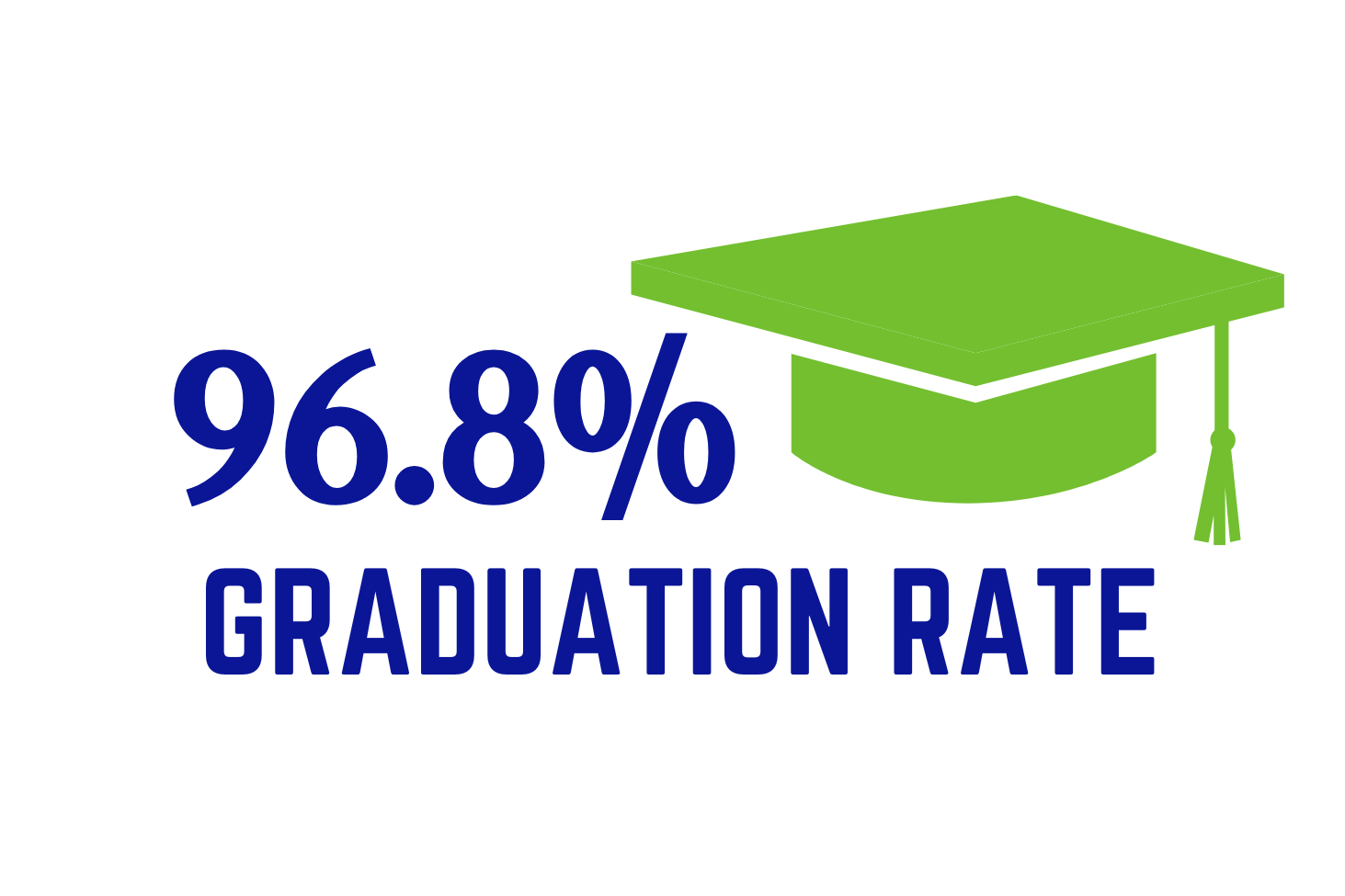 96.8%
GRADUATION RATE