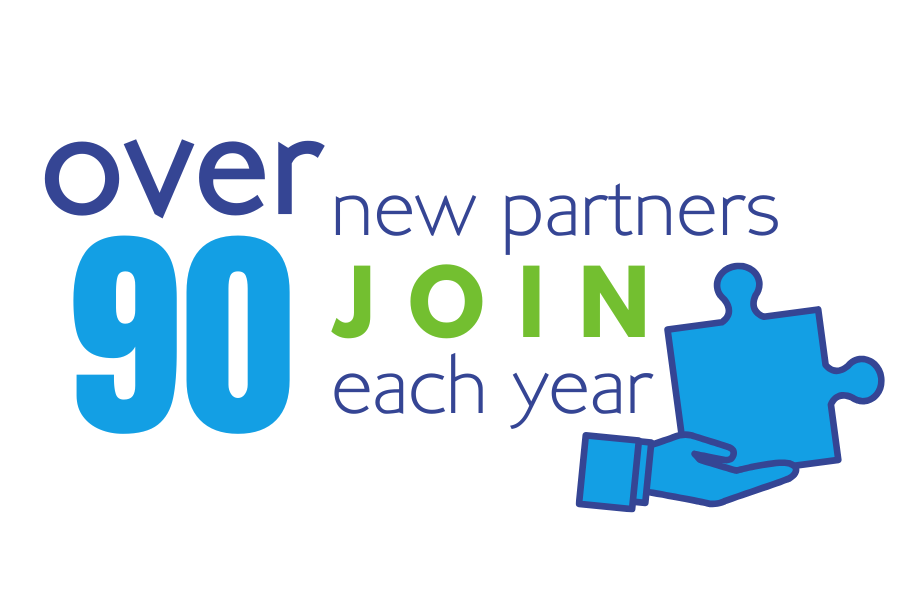 over
90
new partners
JOIN
each year