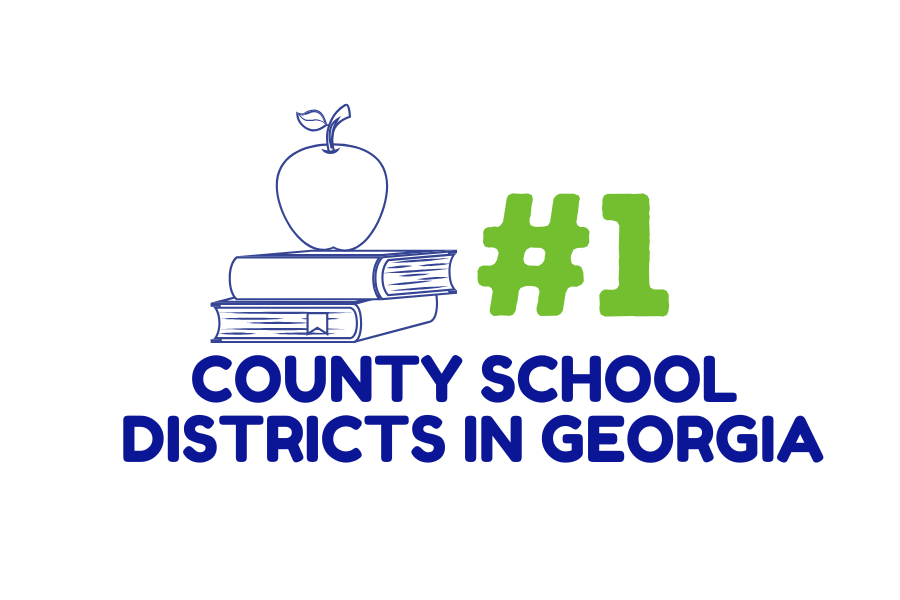 #1

COUNTY SCHOOL DISTRICTS IN GEORGIA