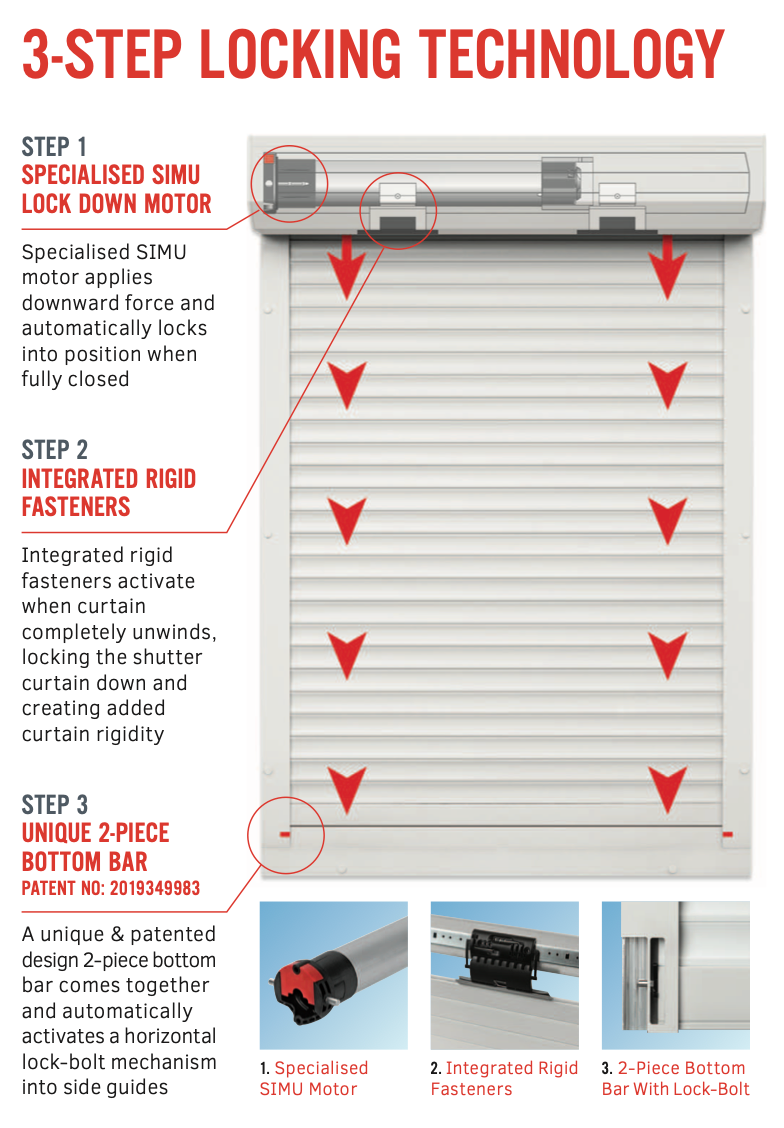 3-STEP LOCKING TECHNOLOGY

STEP 1
SPECIALISED SIMU LOCK DOWN MOTOR

Specialised SIMU motor applies downward force and automatically locks into position when fully closed

STEP 2
INTEGRATED RIGID FASTENERS

Integrated rigid fasteners activate when curtain completely unwinds, locking the shutter curtain down and creating added curtain rigidity

STEP 3
UNIQUE 2-PIECE BOTTOM BAR
PATENT NO: 2019349983

A unique & patented design 2-piece bottom bar comes together and automatically activates a horizontal lock-bolt mechanism into side guides

1. Specialised SIMU Motor

2. Integrated Rigid Fasteners

3. 2-Piece Bottom Bar With Lock-Bolt