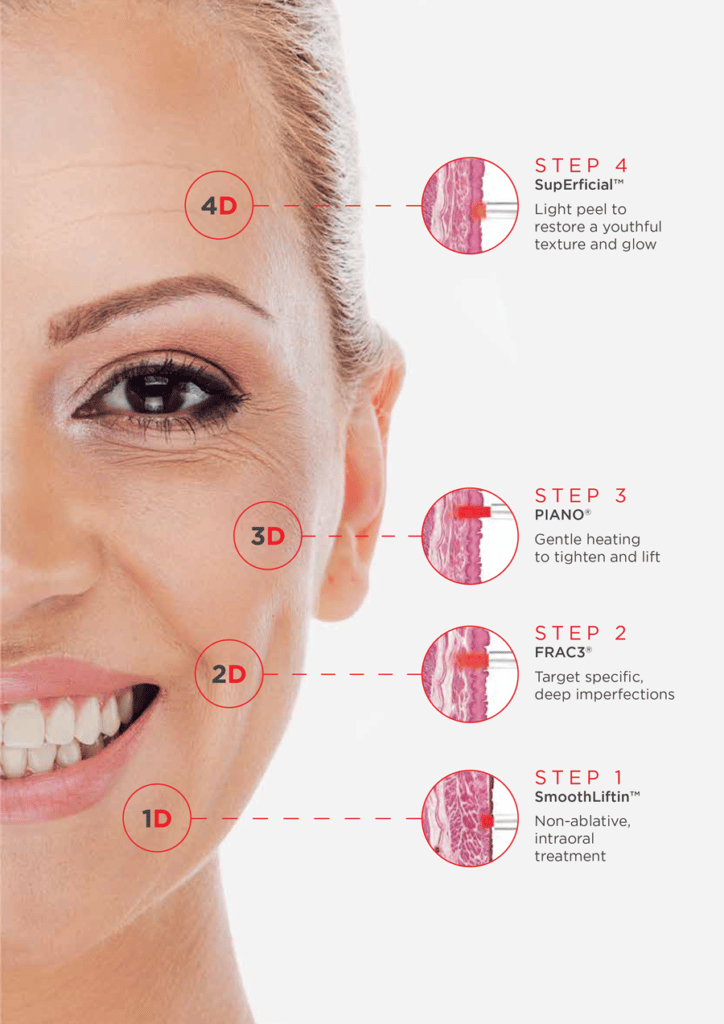 4D

STEP 4
SupErficial™
Light peel to restore a youthful texture and glow

3D

STEP 3
PIANO®
Gentle heating to tighten and lift

2D

STEP 2
FRAC3®
Target specific, deep imperfections

1D

STEP 1
SmoothLiftin™
Non-ablative, intraoral treatment