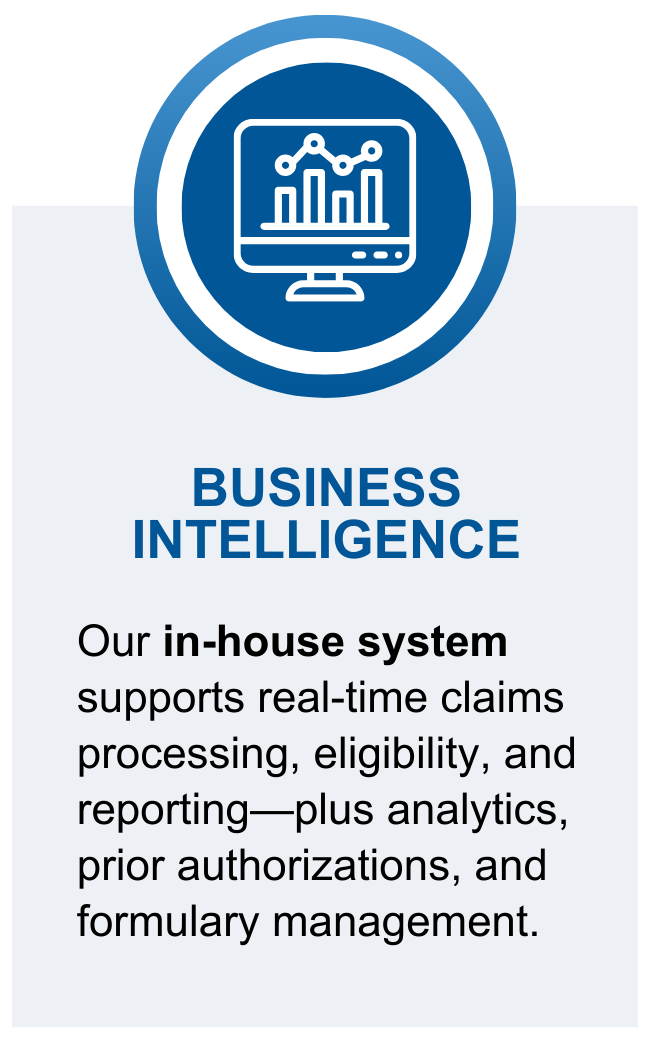 BUSINESS
INTELLIGENCE

Our in-house system supports real-time claims processing, eligibility, and reporting—plus analytics, prior authorizations, and formulary management.