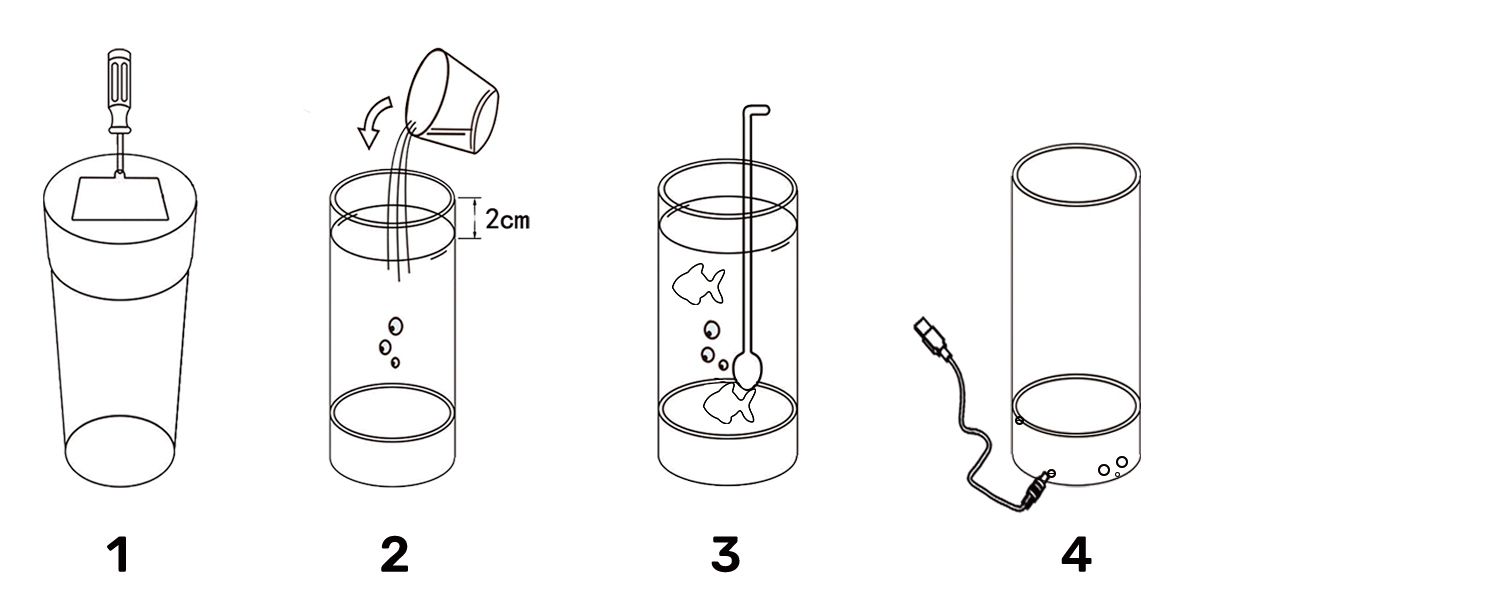 2cm

1

2

3

4