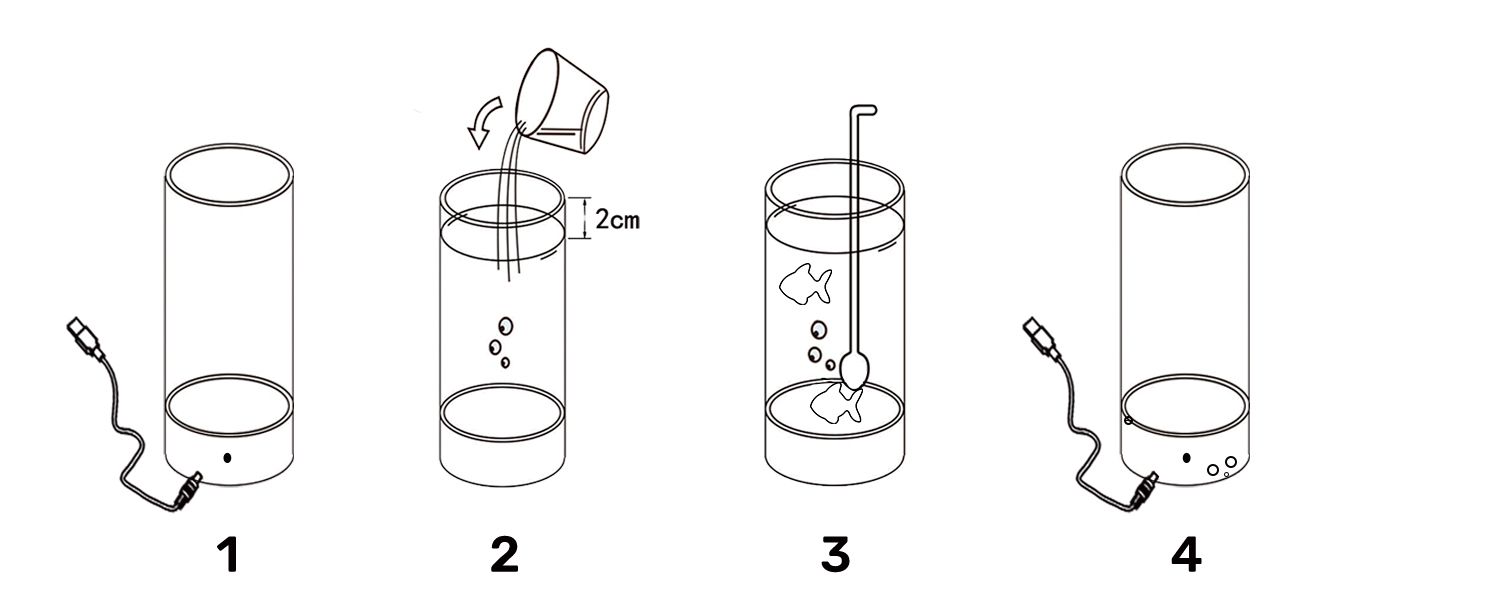 2cm

1

2

3

4