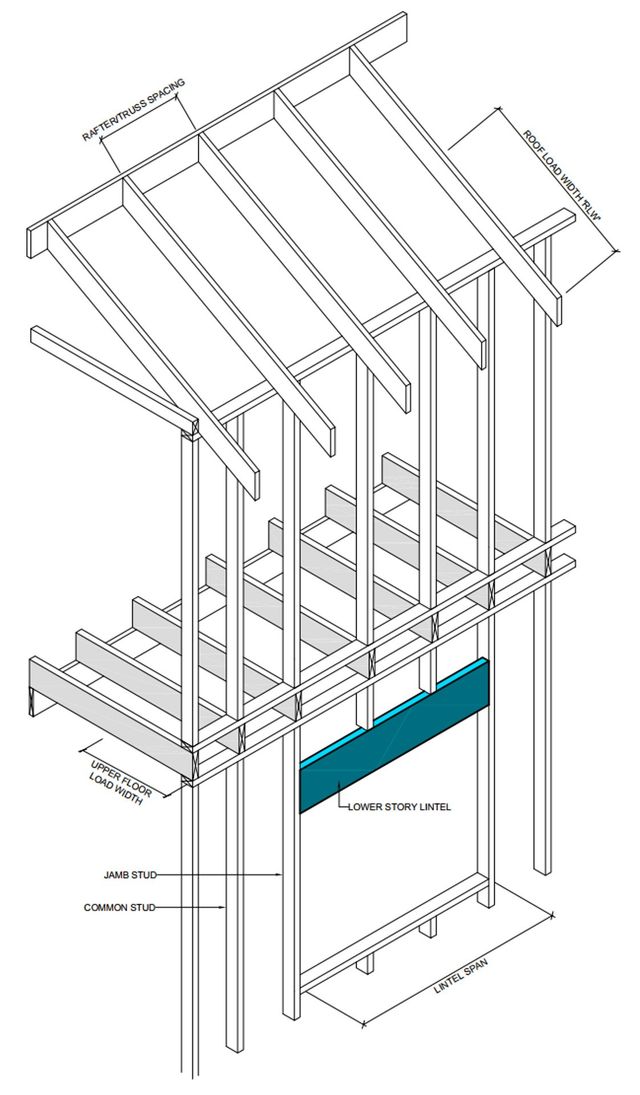 RAFTER/TRUSS SPACING

ROOF LOAD WIDTH 'RLW'

UPPER FLOOR LOAD WIDTH

LOWER STORY LINTEL

JAMB STUD

COMMON STUD

LINTEL SPAN