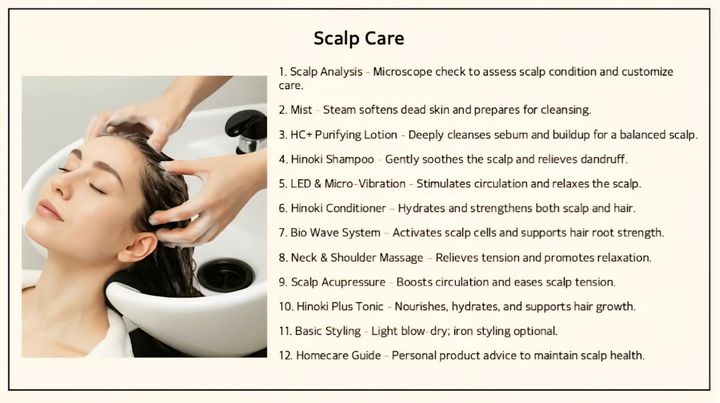 Scalp Care

1. Scalp Analysis - Microscope check to assess scalp condition and customize care.

2. Mist - Steam softens dead skin and prepares for cleansing.

3. HC+ Purifying Lotion - Deeply cleanses sebum and buildup for a balanced scalp.

4. Hinoki Shampoo - Gently soothes the scalp and relieves dandruff.

5. LED & Micro-Vibration - Stimulates circulation and relaxes the scalp.

6. Hinoki Conditioner - Hydrates and strengthens both scalp and hair.

7. Bio Wave System - Activates scalp cells and supports hair root strength.

8. Neck & Shoulder Massage - Relieves tension and promotes relaxation.

9. Scalp Acupressure - Boosts circulation and eases scalp tension.

10. Hinoki Plus Tonic - Nourishes, hydrates, and supports hair growth.

11. Basic Styling - Light blow-dry; iron styling optional.

12. Homecare Guide - Personal product advice to maintain scalp health.