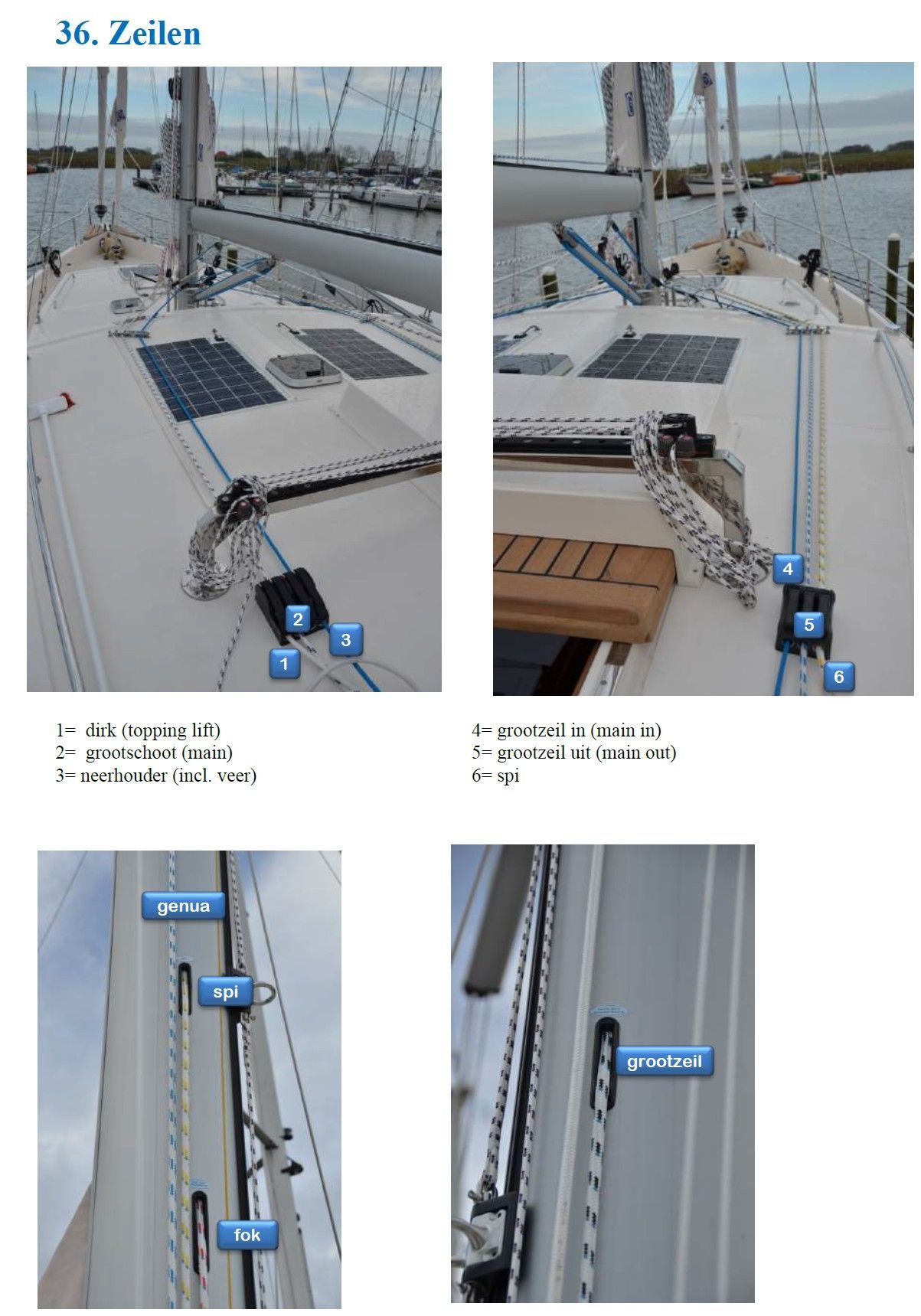 36. Zeilen

2
3
1

4
5
6

1= dirk (topping lift)
2= grootschoot (main)
3= neerhouder (incl. veer)

4= grootzeil in (main in)
5= grootzeil uit (main out)
6= spi

genua
spi
fok

grootzeil