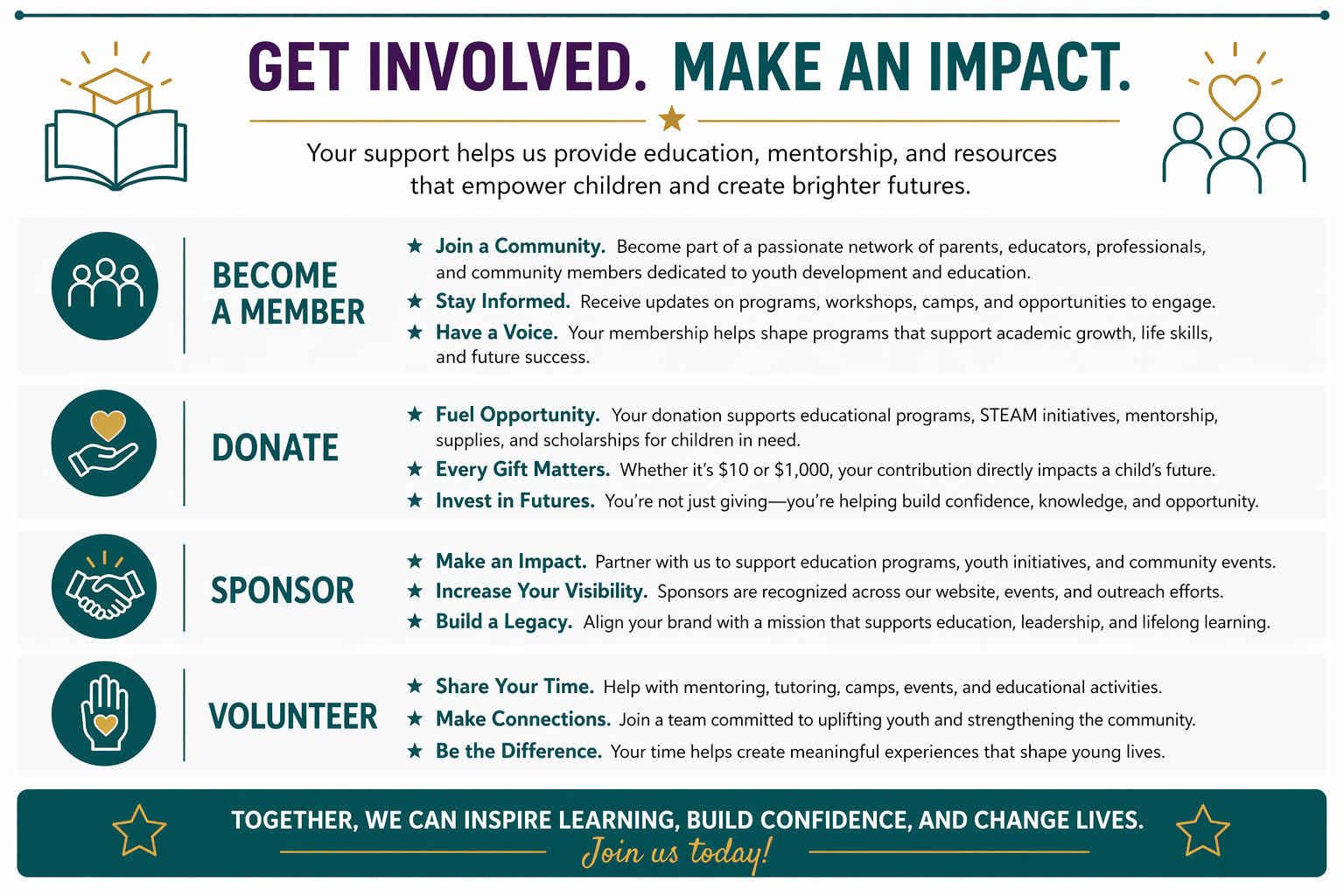 GET INVOLVED. MAKE AN IMPACT.

Your support helps us provide education, mentorship, and resources that empower children and create brighter futures.

BECOME A MEMBER

★ Join a Community. Become part of a passionate network of parents, educators, professionals, and community members dedicated to youth development and education.
★ Stay Informed. Receive updates on programs, workshops, camps, and opportunities to engage.
★ Have a Voice. Your membership helps shape programs that support academic growth, life skills, and future success.

DONATE

★ Fuel Opportunity. Your donation supports educational programs, STEAM initiatives, mentorship, supplies, and scholarships for children in need.
★ Every Gift Matters. Whether it's \$10 or \$1,000, your contribution directly impacts a child's future.
★ Invest in Futures. You're not just giving—you're helping build confidence, knowledge, and opportunity.

SPONSOR

★ Make an Impact. Partner with us to support education programs, youth initiatives, and community events.
★ Increase Your Visibility. Sponsors are recognized across our website, events, and outreach efforts.
★ Build a Legacy. Align your brand with a mission that supports education, leadership, and lifelong learning.

VOLUNTEER

★ Share Your Time. Help with mentoring, tutoring, camps, events, and educational activities.
★ Make Connections. Join a team committed to uplifting youth and strengthening the community.
★ Be the Difference. Your time helps create meaningful experiences that shape young lives.

TOGETHER, WE CAN INSPIRE LEARNING, BUILD CONFIDENCE, AND CHANGE LIVES.
Join us today!