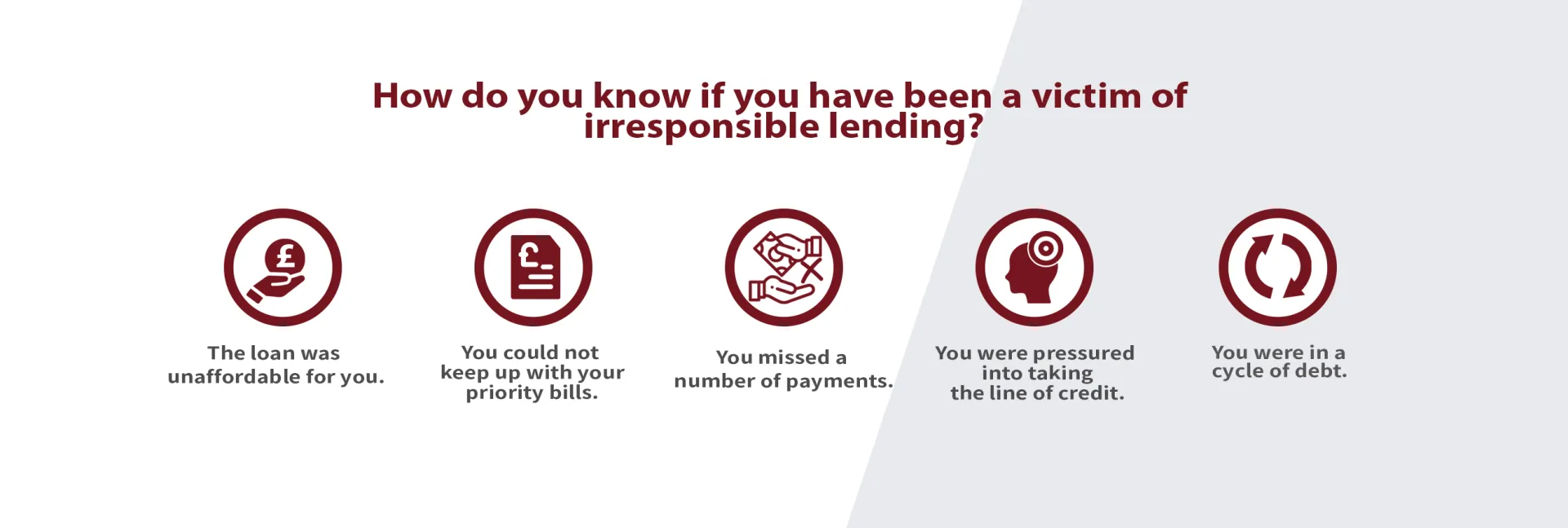 How do you know if you have been a victim of irresponsible lending?

£

The loan was unaffordable for you.

£

You could not keep up with your priority bills.

You missed a number of payments.

You were pressured into taking the line of credit.

You were in a cycle of debt.