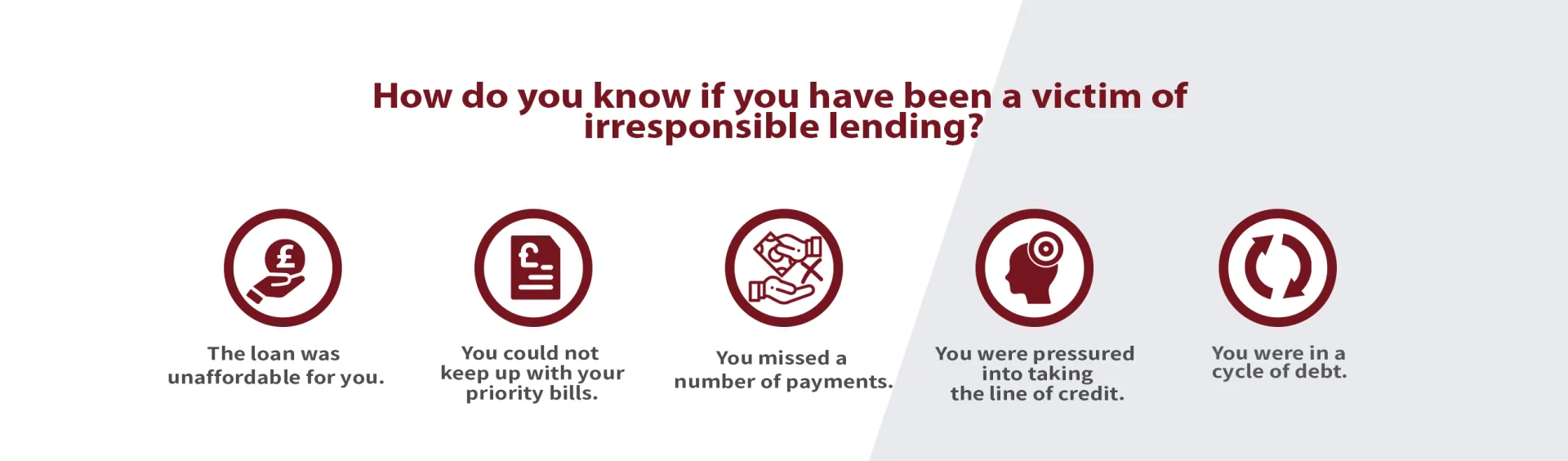 How do you know if you have been a victim of irresponsible lending?

£

The loan was unaffordable for you.

£

You could not keep up with your priority bills.

You missed a number of payments.

You were pressured into taking the line of credit.

You were in a cycle of debt.