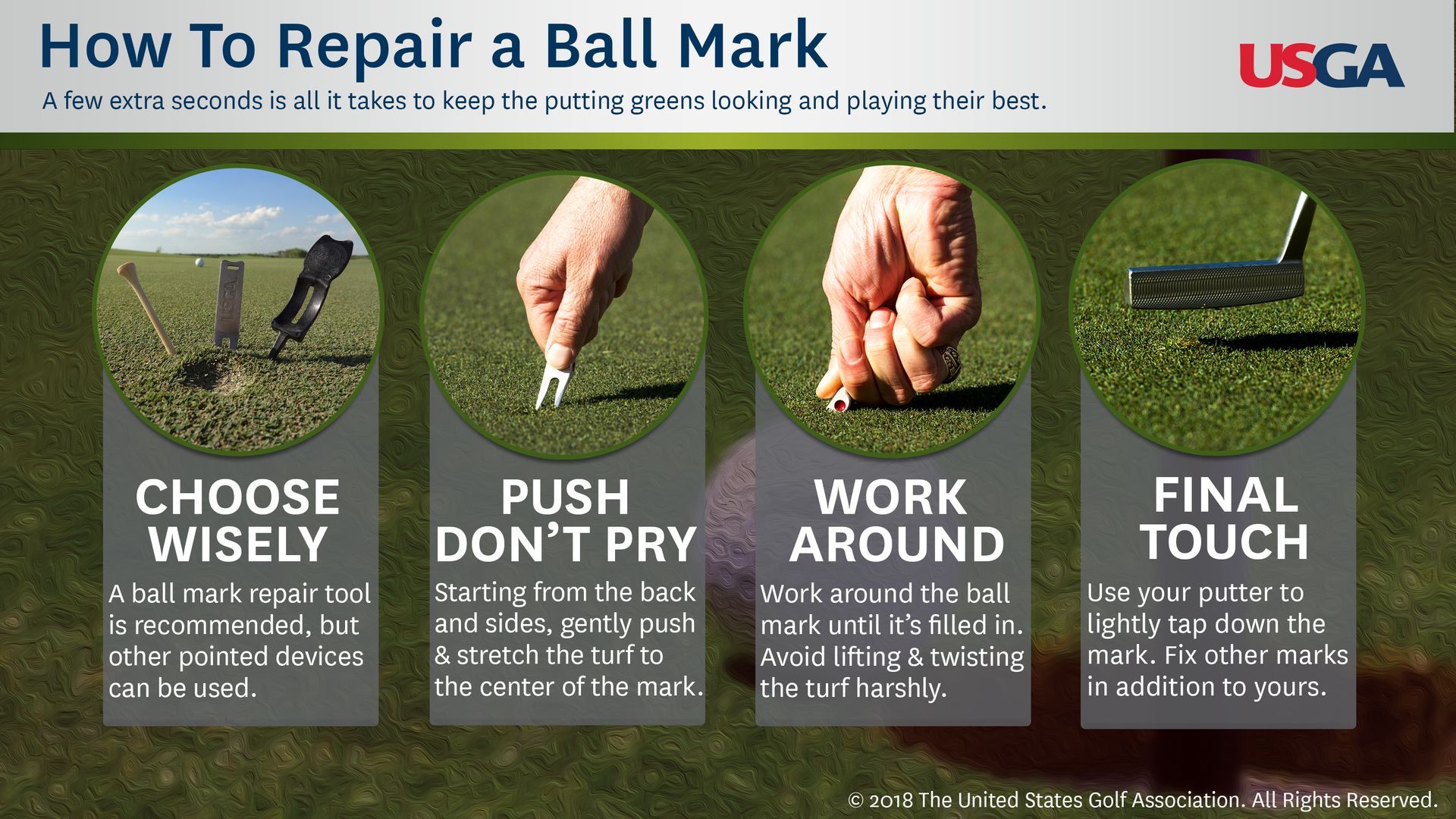 How To Repair a Ball Mark

USGA

A few extra seconds is all it takes to keep the putting greens looking and playing their best.

USGA

CHOOSE WISELY

A ball mark repair tool is recommended, but other pointed devices can be used.

PUSH DON'T PRY

Starting from the back and sides, gently push & stretch the turf to the center of the mark.

WORK AROUND

Work around the ball mark until it's filled in. Avoid lifting & twisting the turf harshly.

FINAL TOUCH

Use your putter to lightly tap down the mark. Fix other marks in addition to yours.

© 2018 The United States Golf Association. All Rights Reserved.