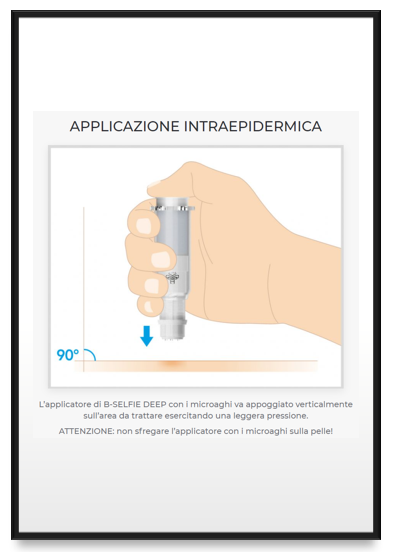 APPLICAZIONE INTRAEPIDERMICA

90°

L'applicatore di B-SELFIE DEEP con i microaghi va appoggiato verticalmente sull'area da trattare esercitando una leggera pressione.

ATTENZIONE: non sfregare l'applicatore con i microaghi sulla pelle!