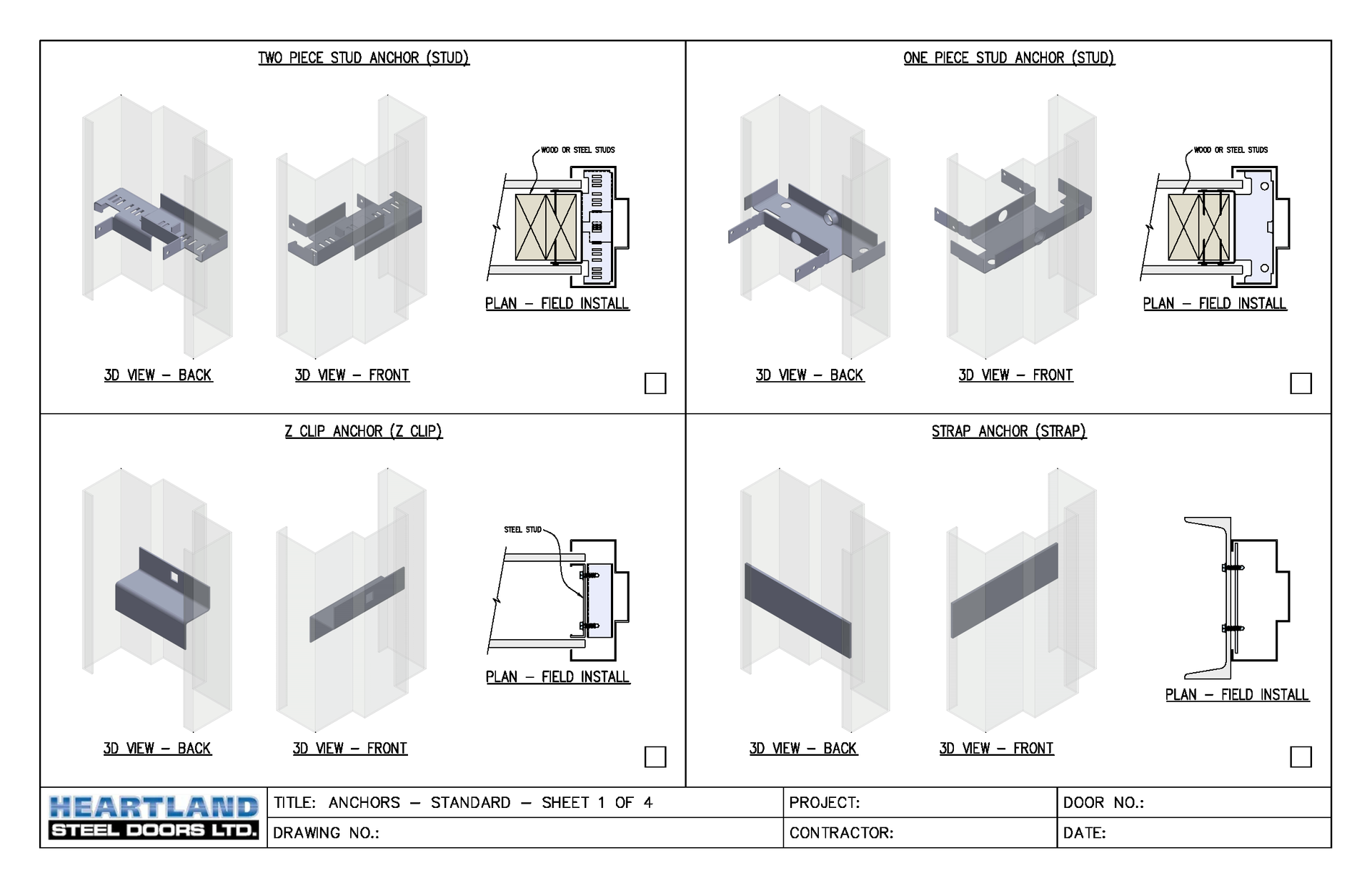 TWO PIECE STUD ANCHOR (STUD)

WOOD OR STEEL STUDS

PLAN – FIELD INSTALL

3D VIEW – BACK

3D VIEW – FRONT

ONE PIECE STUD ANCHOR (STUD)

WOOD OR STEEL STUDS

PLAN – FIELD INSTALL

3D VIEW – BACK

3D VIEW – FRONT

Z CLIP ANCHOR (Z CLIP)

STEEL STUD

PLAN – FIELD INSTALL

3D VIEW – BACK

3D VIEW – FRONT

STRAP ANCHOR (STRAP)

PLAN – FIELD INSTALL

3D VIEW – BACK

3D VIEW – FRONT

HEARTLAND STEEL DOORS LTD.

| TITLE: ANCHORS – STANDARD – SHEET 1 OF 4 | PROJECT: | DOOR NO.: |
|---|---|---|
| DRAWING NO.: | CONTRACTOR: | DATE: |