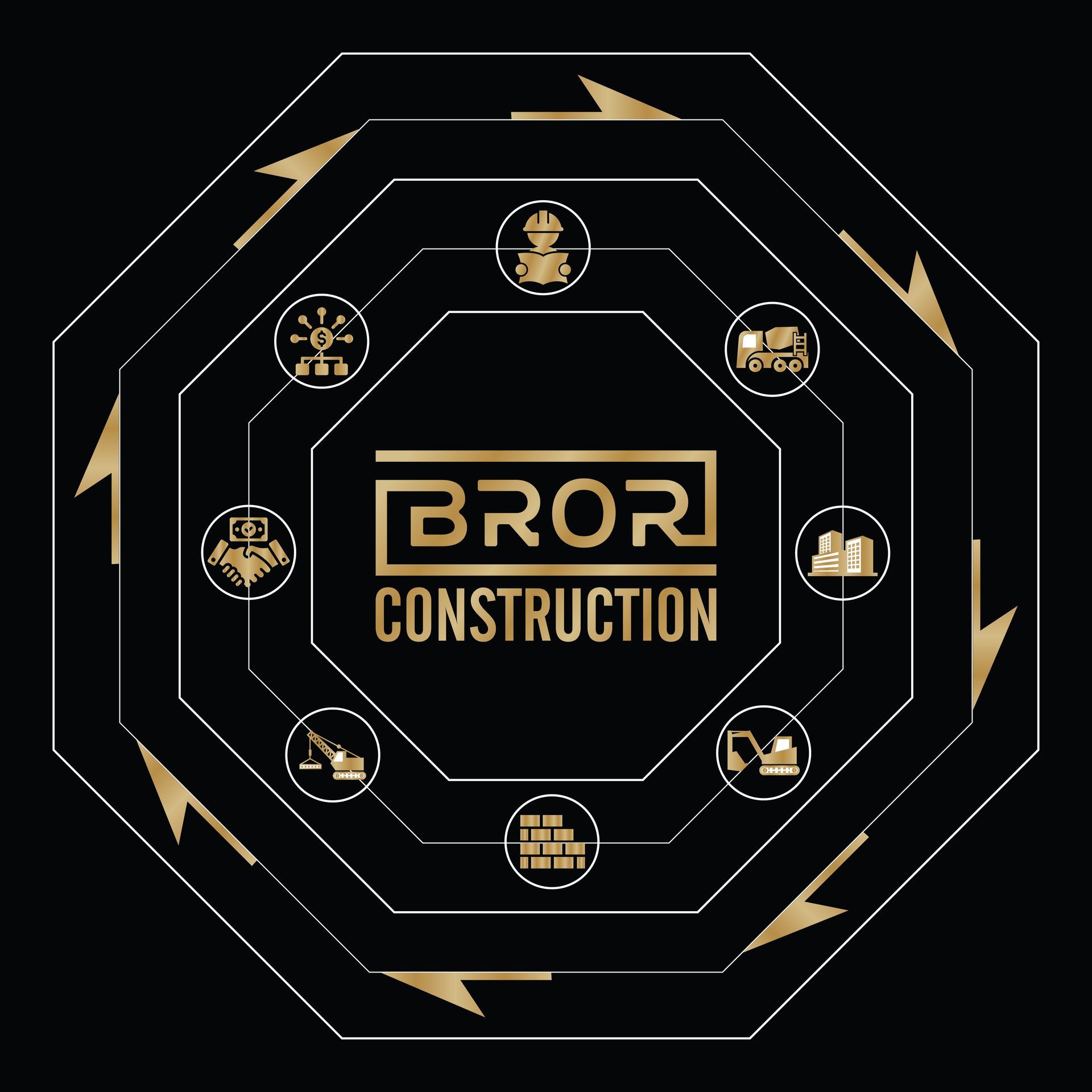 BROR
CONSTRUCTION