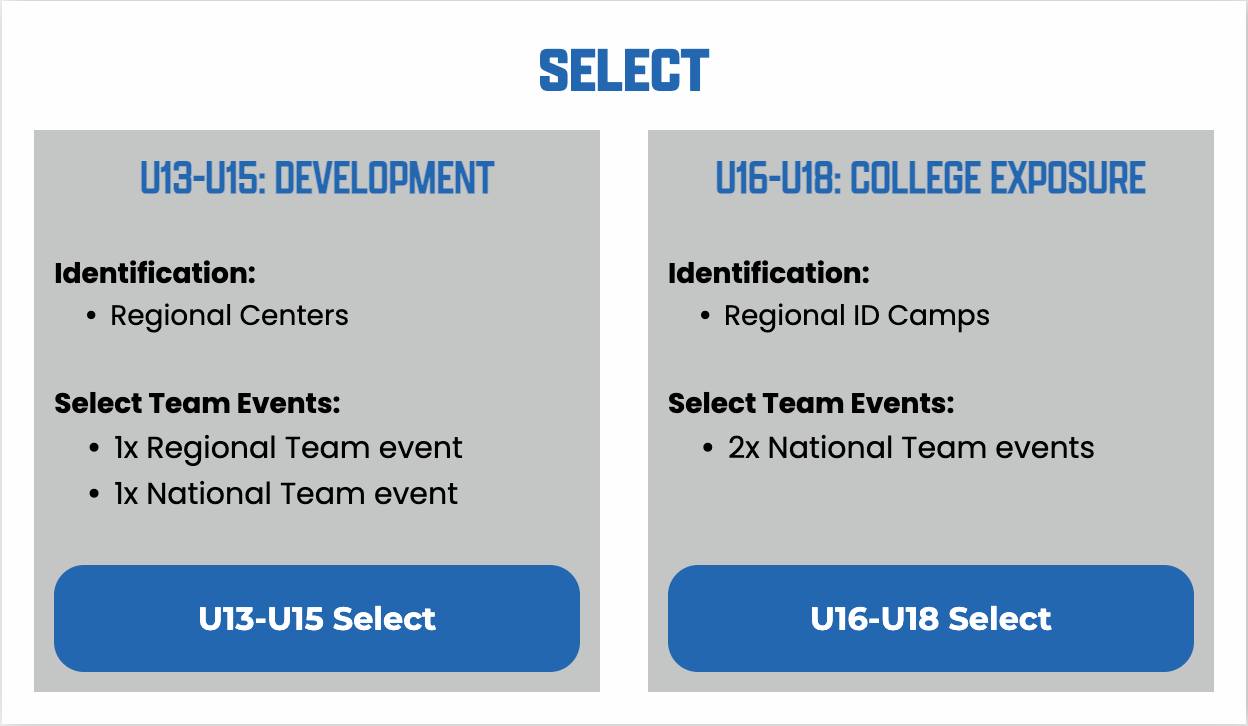 SELECT

U13-U15: DEVELOPMENT

Identification:
• Regional Centers

Select Team Events:
• 1x Regional Team event
• 1x National Team event

U13-U15 Select

U16-U18: COLLEGE EXPOSURE

Identification:
• Regional ID Camps

Select Team Events:
• 2x National Team events

U16-U18 Select