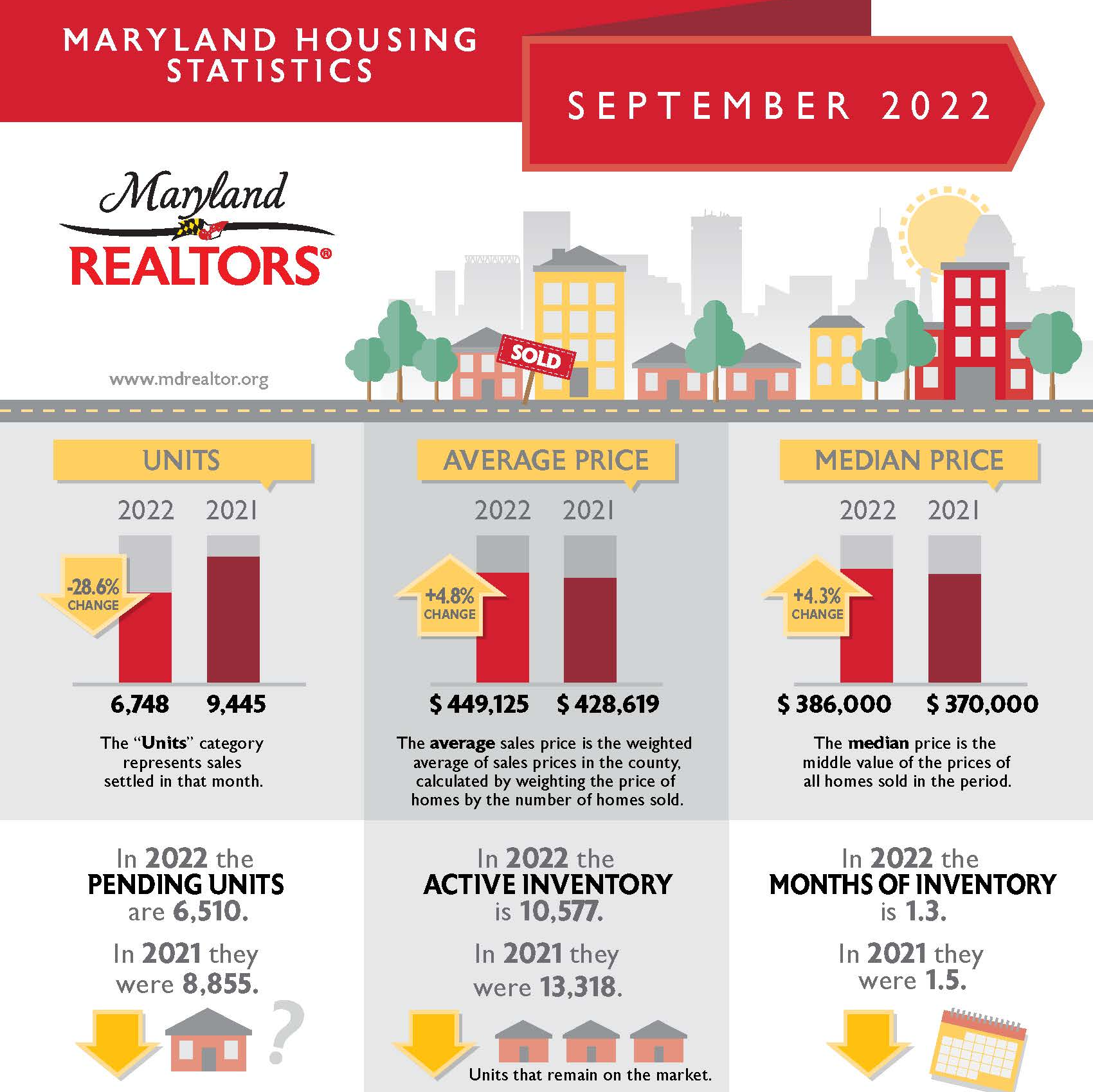 MARYLAND HOUSING STATISTICS

SEPTEMBER 2022

Maryland REALTORS®

www.mdrealtor.org

SOLD

UNITS

2022 2021

-28.6% CHANGE

6,748 9,445

The "Units" category represents sales settled in that month.

AVERAGE PRICE

2022 2021

+4.8% CHANGE

$ 449,125 $ 428,619

The average sales price is the weighted average of sales prices in the county, calculated by weighting the price of homes by the number of homes sold.

MEDIAN PRICE

2022 2021

+4.3% CHANGE

$ 386,000 $ 370,000

The median price is the middle value of the prices of all homes sold in the period.

In 2022 the PENDING UNITS are 6,510.

In 2021 they were 8,855.

?

In 2022 the ACTIVE INVENTORY is 10,577.

In 2021 they were 13,318.

Units that remain on the market.

In 2022 the MONTHS OF INVENTORY is 1.3.

In 2021 they were 1.5.