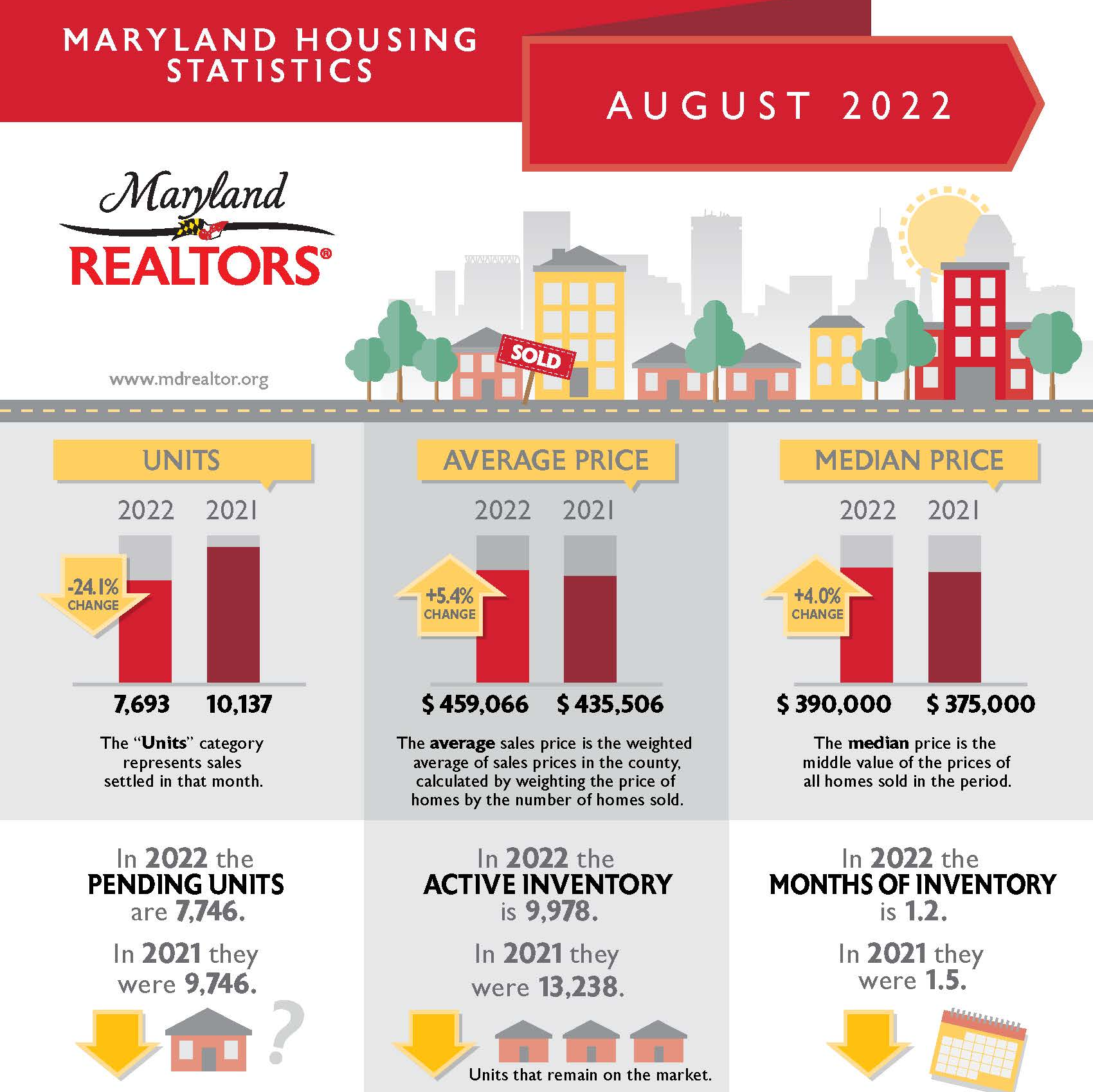 MARYLAND HOUSING STATISTICS

AUGUST 2022

Maryland REALTORS®

www.mdrealtor.org

SOLD

UNITS

2022 2021

-24.1% CHANGE

7,693 10,137

The "Units" category represents sales settled in that month.

AVERAGE PRICE

2022 2021

+5.4% CHANGE

$ 459,066 $ 435,506

The average sales price is the weighted average of sales prices in the county, calculated by weighting the price of homes by the number of homes sold.

MEDIAN PRICE

2022 2021

+4.0% CHANGE

$ 390,000 $ 375,000

The median price is the middle value of the prices of all homes sold in the period.

In 2022 the PENDING UNITS are 7,746.

In 2021 they were 9,746.

?

In 2022 the ACTIVE INVENTORY is 9,978.

In 2021 they were 13,238.

Units that remain on the market.

In 2022 the MONTHS OF INVENTORY is 1.2.

In 2021 they were 1.5.