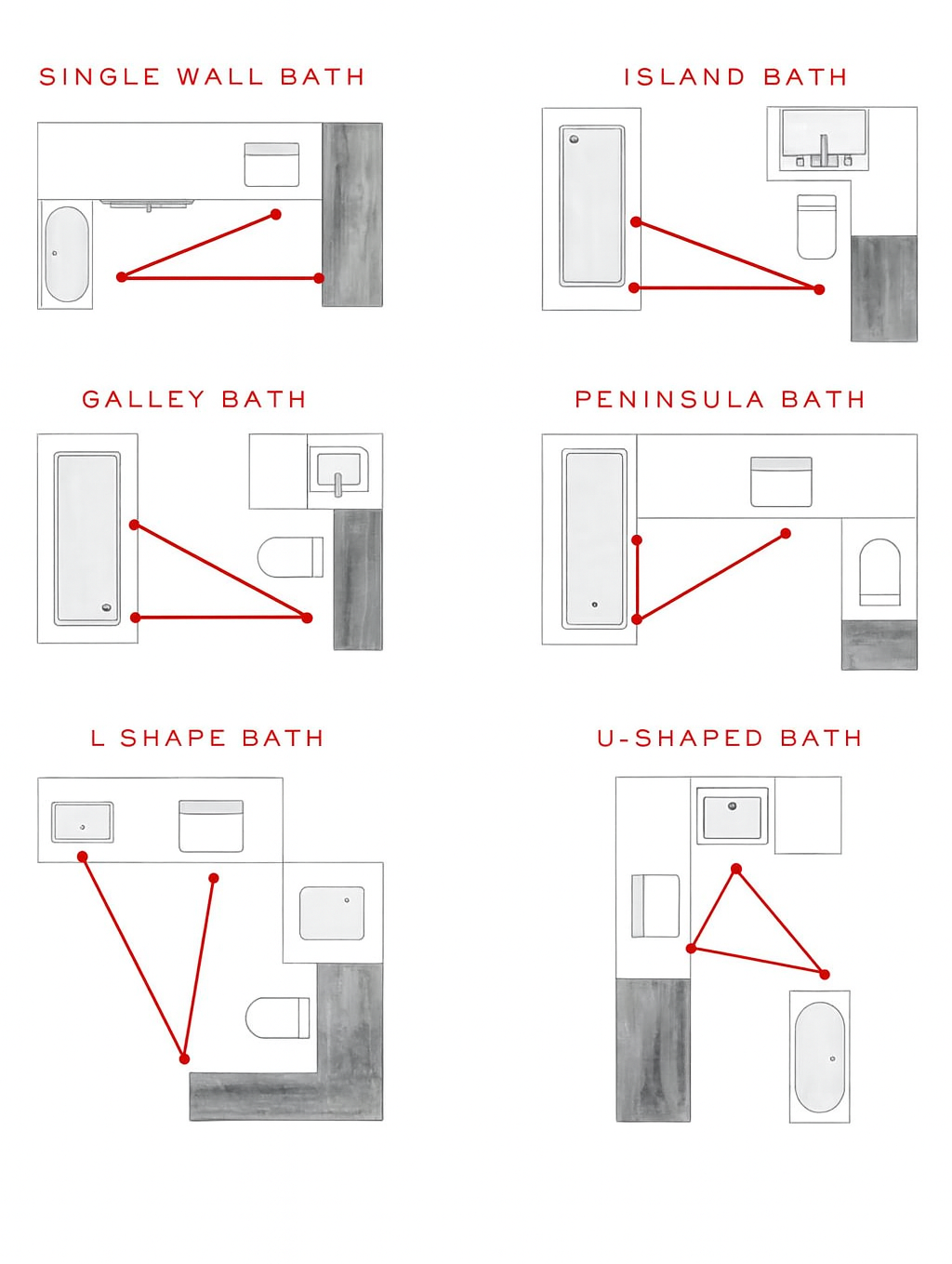 SINGLE WALL BATH

ISLAND BATH

GALLEY BATH

PENINSULA BATH

L SHAPE BATH

U-SHAPED BATH