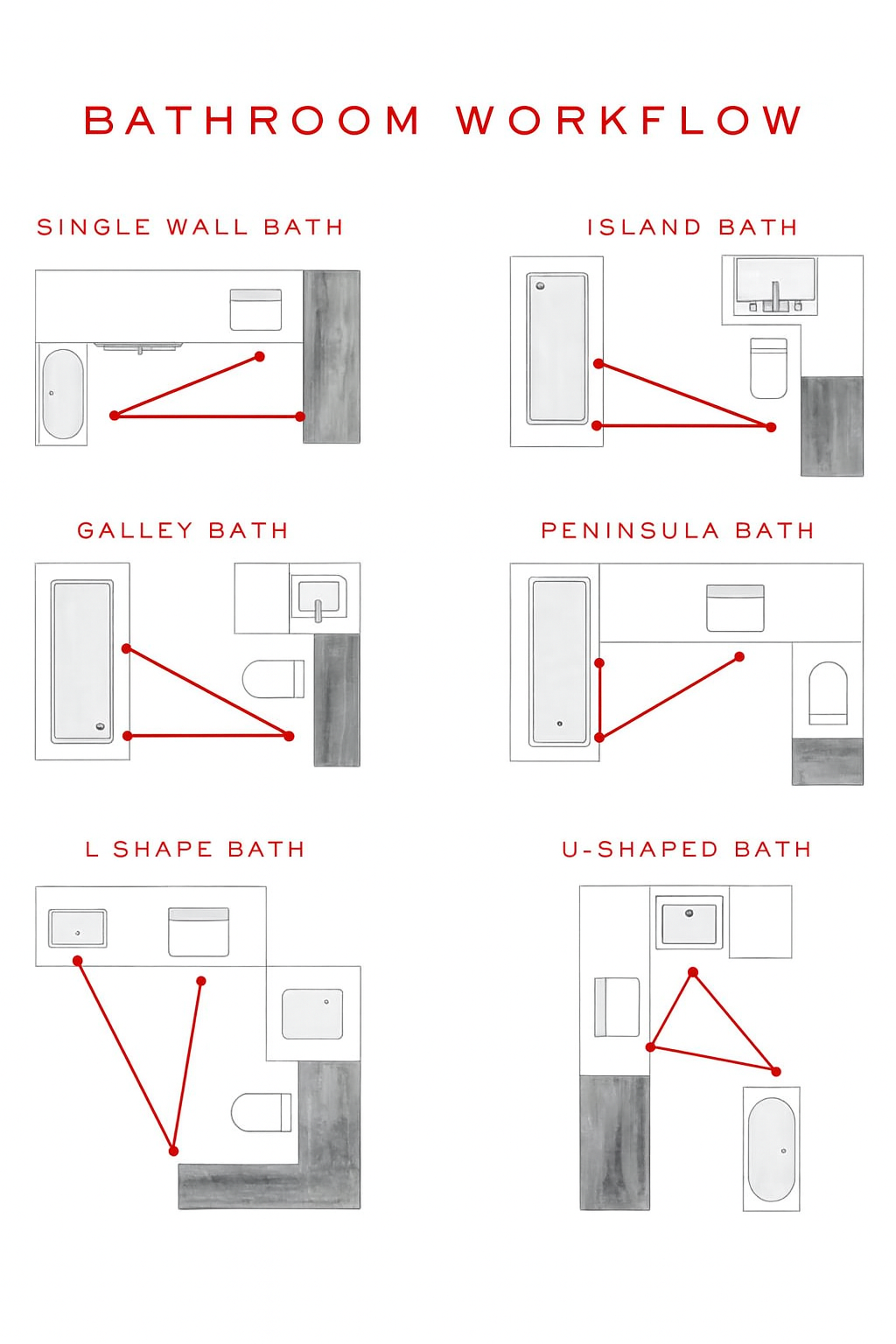 BATHROOM WORKFLOW

SINGLE WALL BATH

ISLAND BATH

GALLEY BATH

PENINSULA BATH

L SHAPE BATH

U-SHAPED BATH