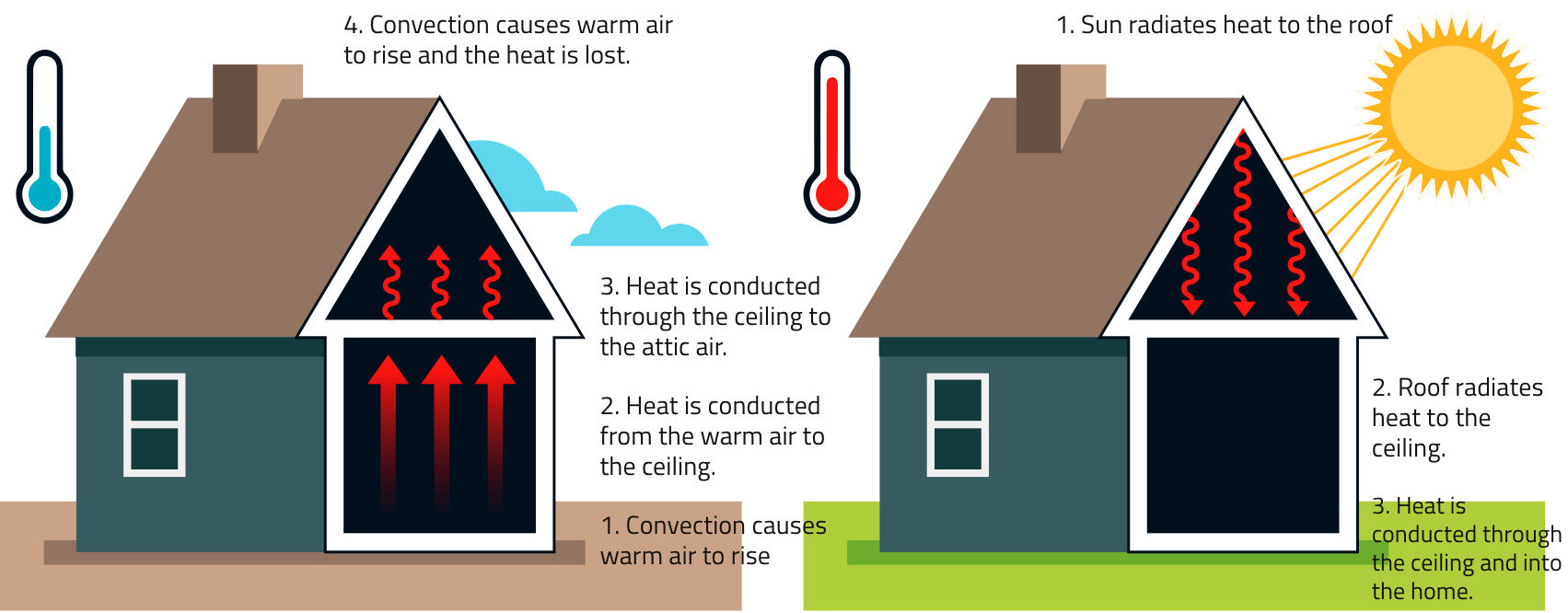 4. Convection causes warm air to rise and the heat is lost.

3. Heat is conducted through the ceiling to the attic air.

2. Heat is conducted from the warm air to the ceiling.

1. Convection causes warm air to rise

1. Sun radiates heat to the roof

2. Roof radiates heat to the ceiling.

3. Heat is conducted through the ceiling and into the home.