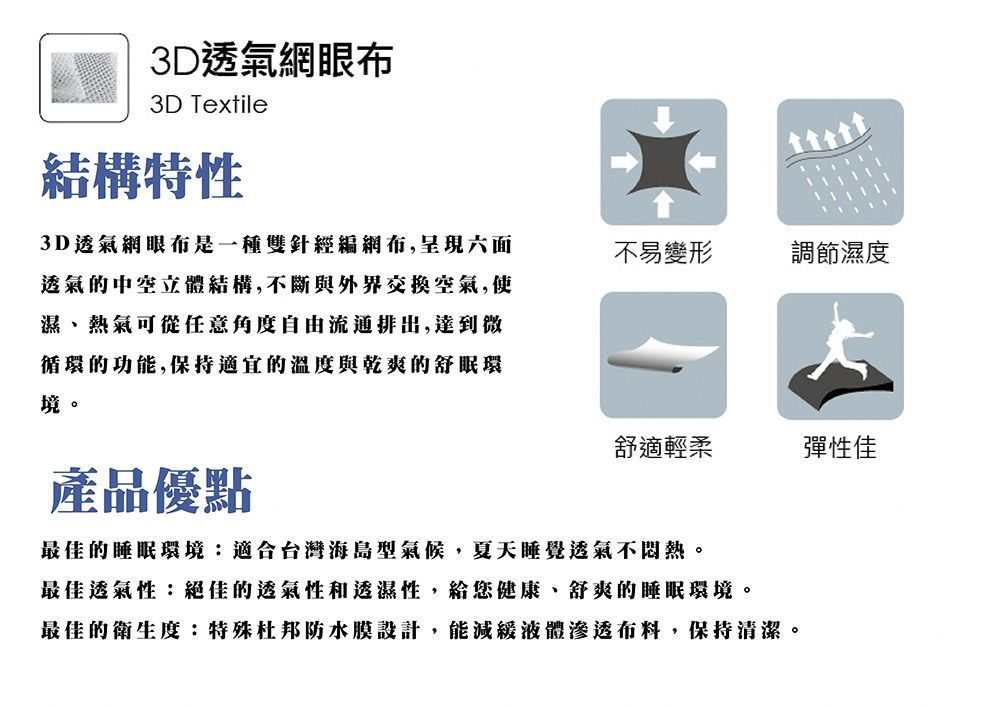 3D透氣網眼布
3D Textile

結構特性

3D透氣網眼布是一種雙針經編網布,呈現六面透氣的中空立體結構,不斷與外界交換空氣,使濕、熱氣可從任意角度自由流通排出,達到微循環的功能,保持適宜的溫度與乾爽的舒眠環境。

不易變形
調節濕度
舒適輕柔
彈性佳

產品優點

最佳的睡眠環境：適合台灣海島型氣候，夏天睡覺透氣不悶熱。
最佳透氣性：絕佳的透氣性和透濕性，給您健康、舒爽的睡眠環境。
最佳的衛生度：特殊杜邦防水膜設計，能減緩液體滲透布料，保持清潔。